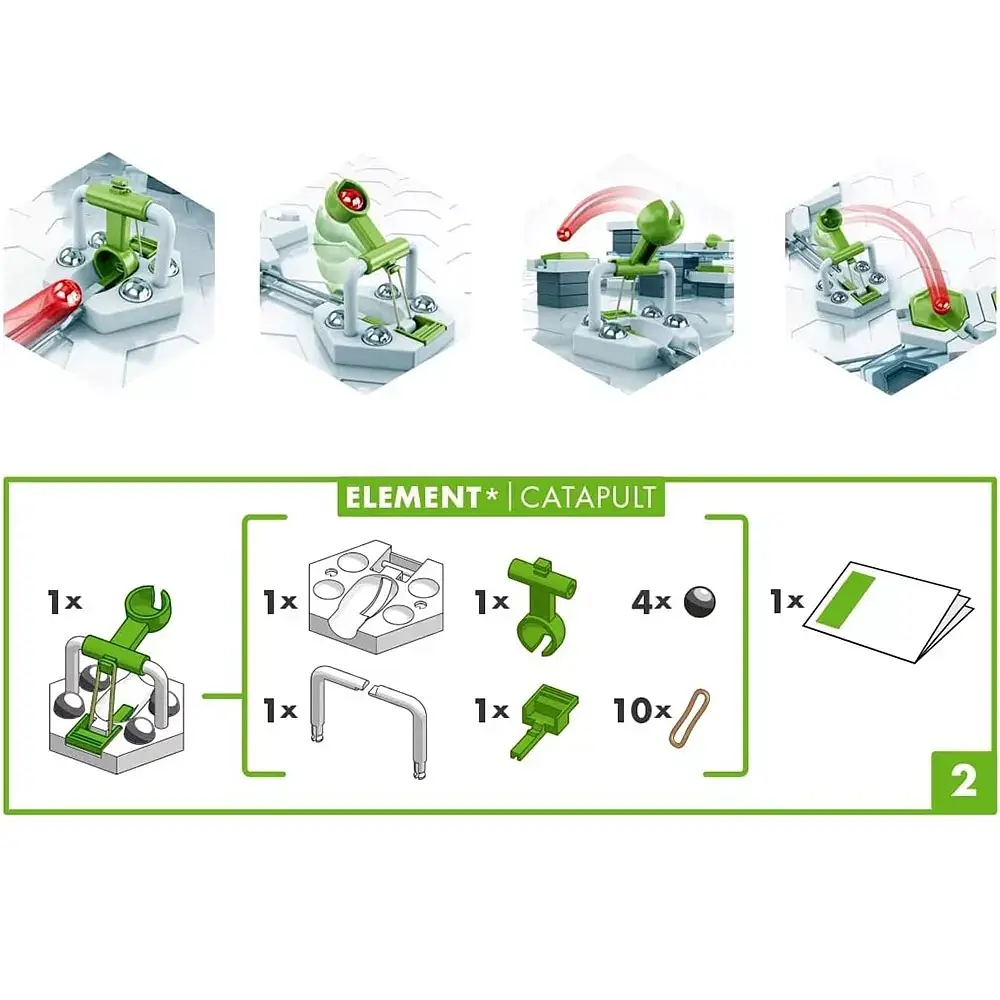 ELEMENT* | CATAPULT

1x

1x

1x

4x

1x

1x

1x

10x

2