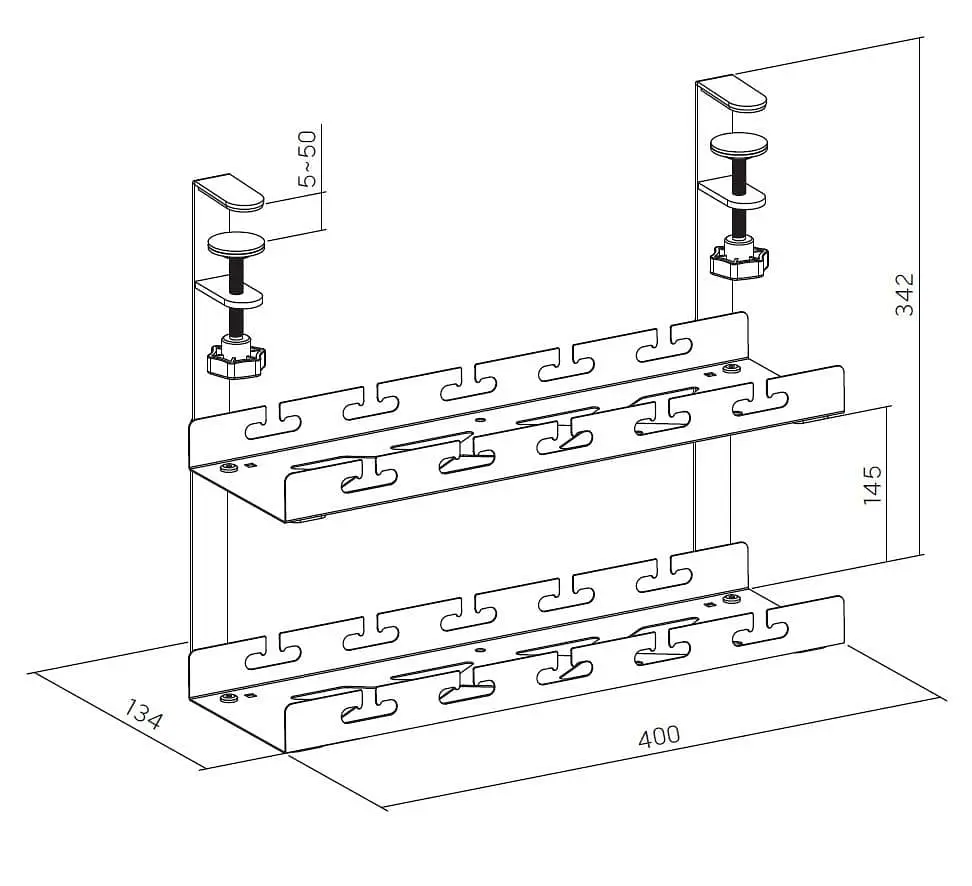 5~50

342

145

134

400