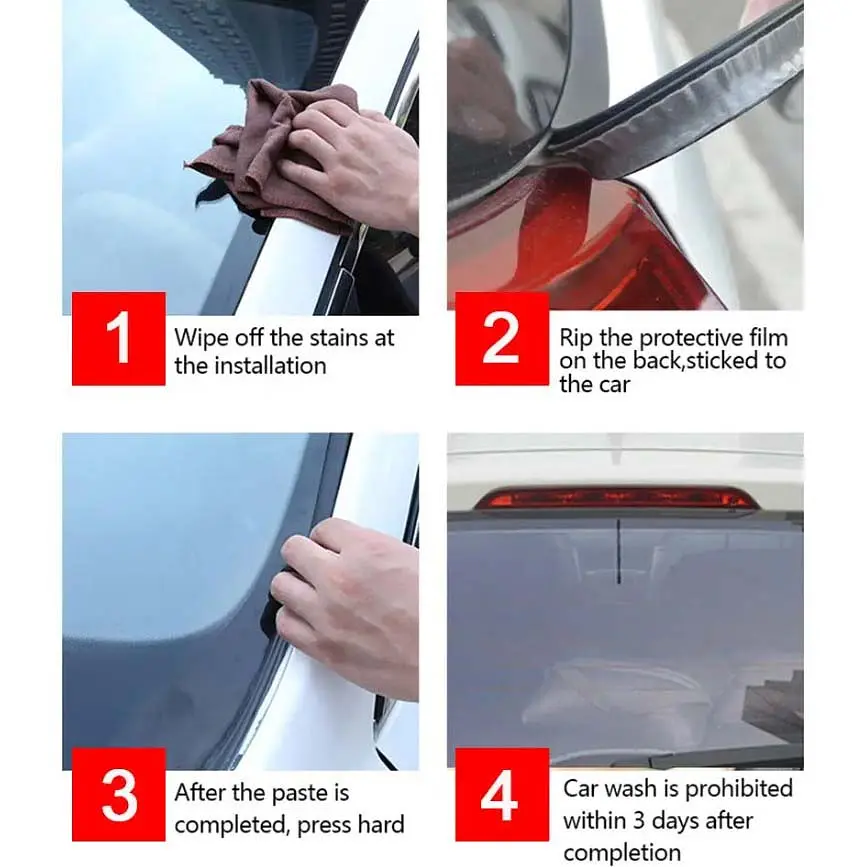 1
Wipe off the stains at the installation

2
Rip the protective film on the back,sticked to the car

3
After the paste is completed, press hard

4
Car wash is prohibited within 3 days after completion