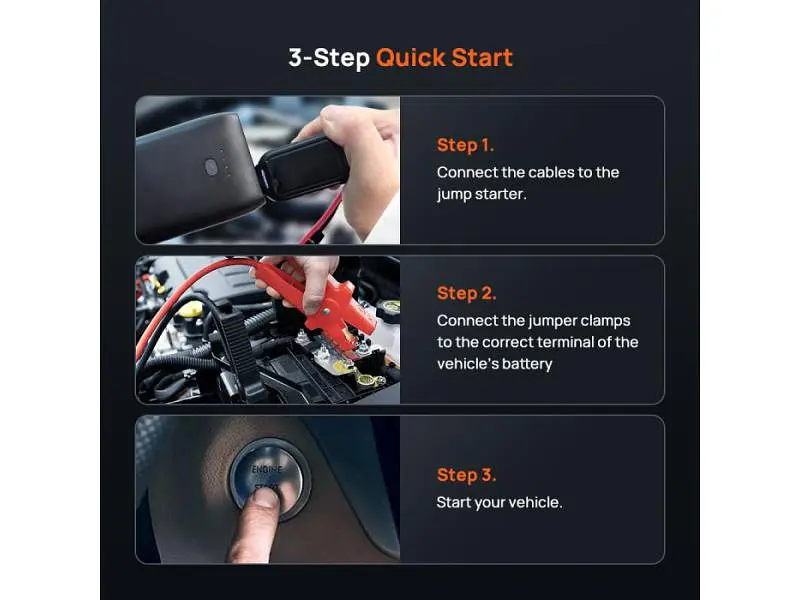 3-Step Quick Start

Step 1.

Connect the cables to the jump starter.

Step 2.

Connect the jumper clamps to the correct terminal of the vehicle's battery

Step 3.

Start your vehicle.