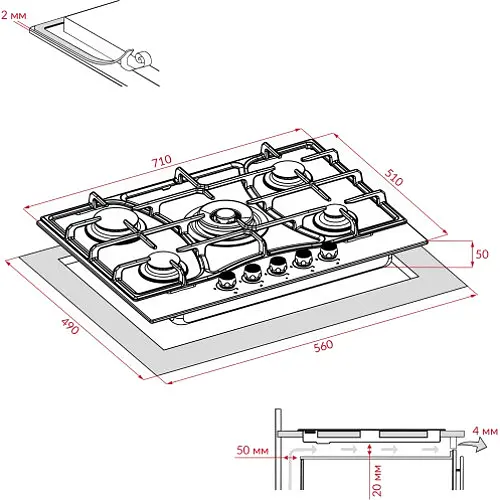 2 мм

710

510

50

490

560

50 мм

20 мм

4 мм