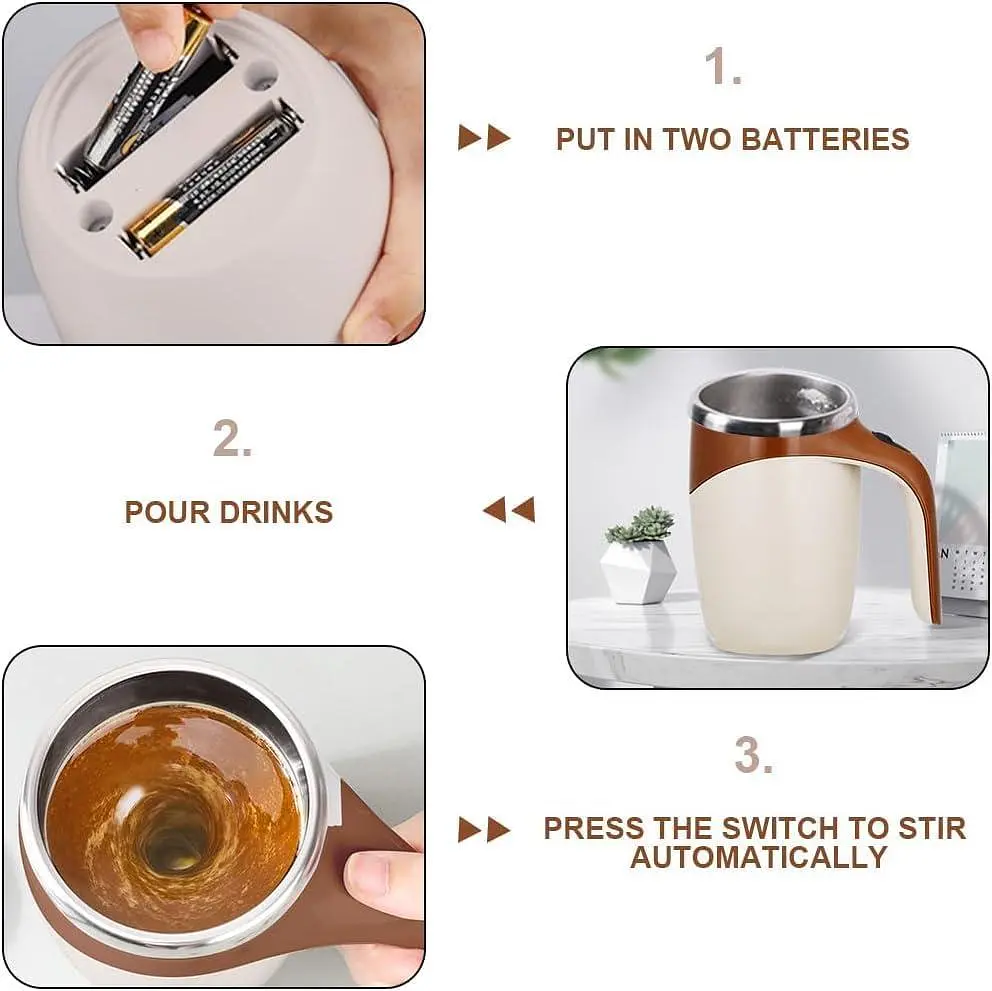 1.

PUT IN TWO BATTERIES

2.

POUR DRINKS

3.

PRESS THE SWITCH TO STIR AUTOMATICALLY