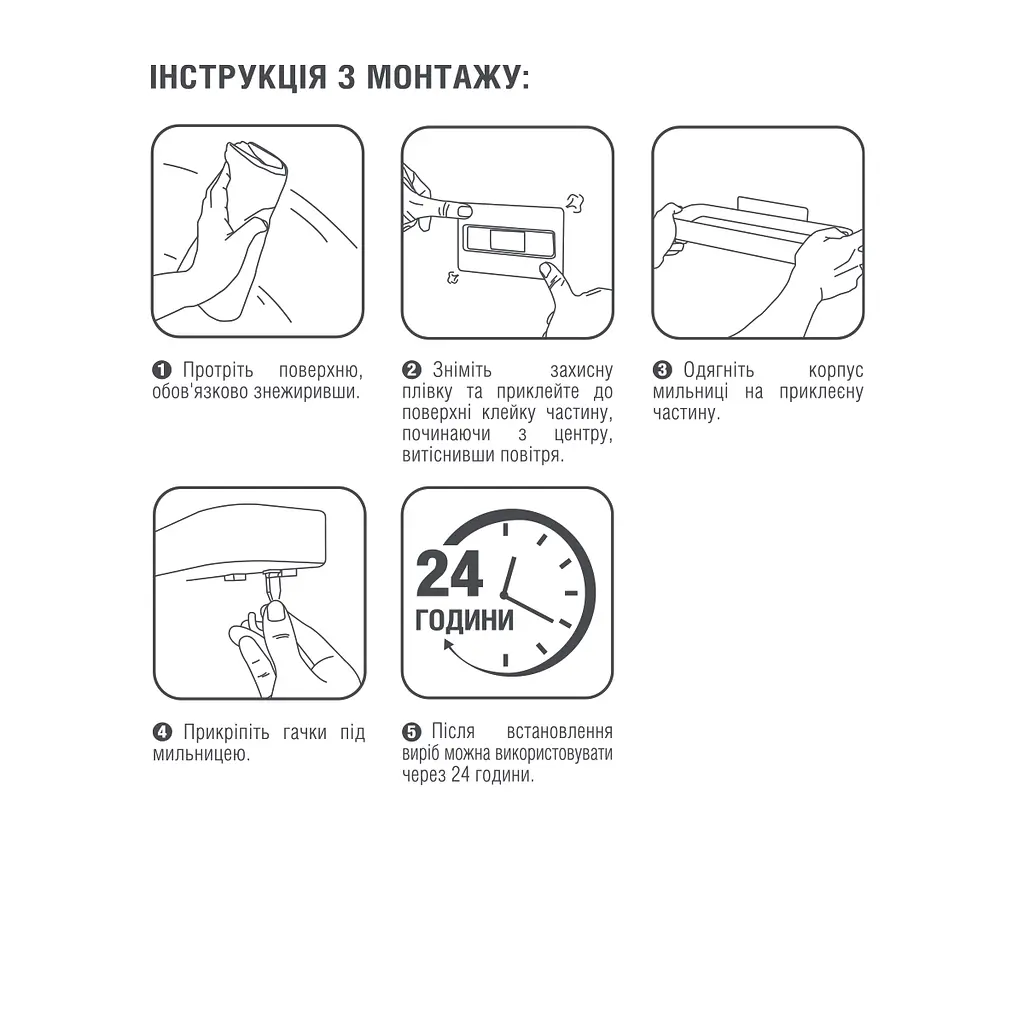 ІНСТРУКЦІЯ З МОНТАЖУ:

❶ Протріть поверхню, обов'язково знежиривши.

❷ Зніміть захисну плівку та приклейте до поверхні клейку частину, починаючи з центру, витіснивши повітря.

❸ Одягніть корпус мильниці на приклеєну частину.

24 ГОДИНИ

❹ Прикріпіть гачки під мильницею.

❺ Після встановлення виріб можна використовувати через 24 години.