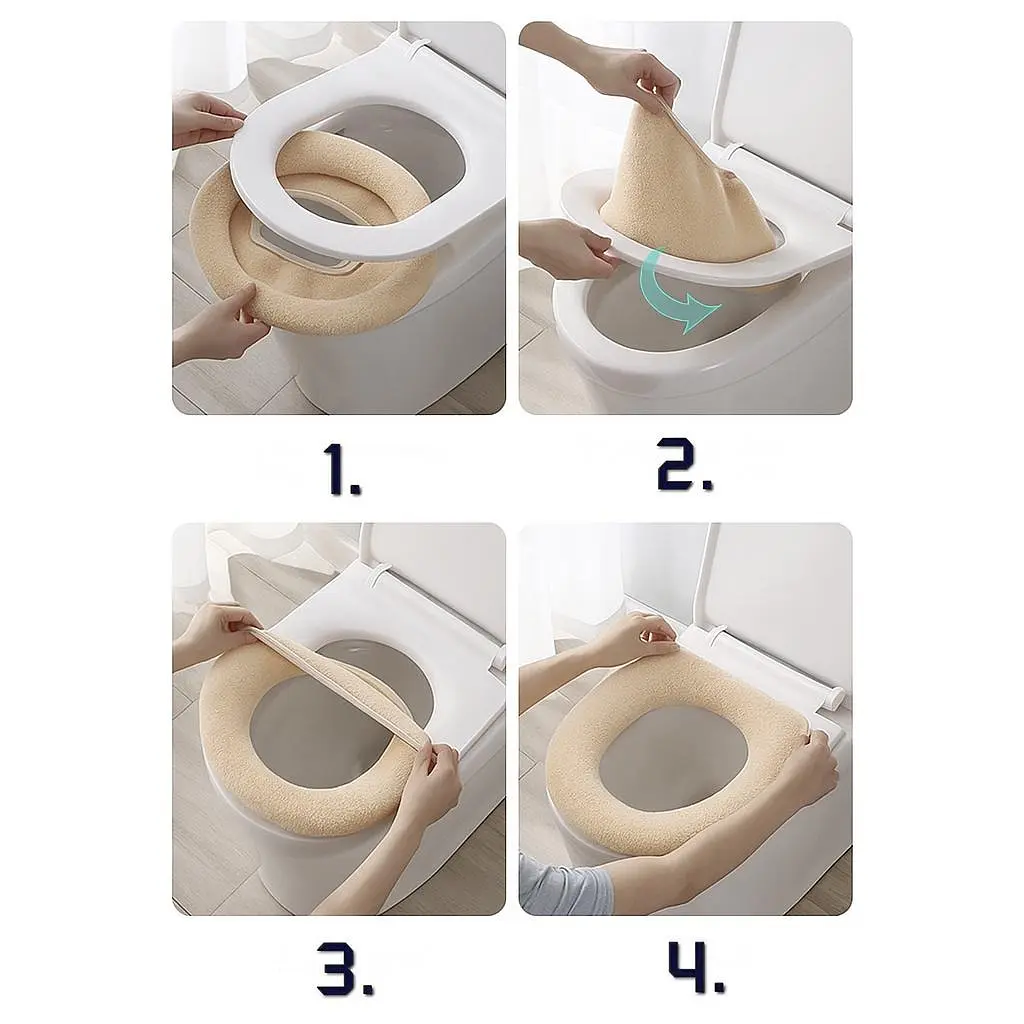 1.

2.

3.

4.