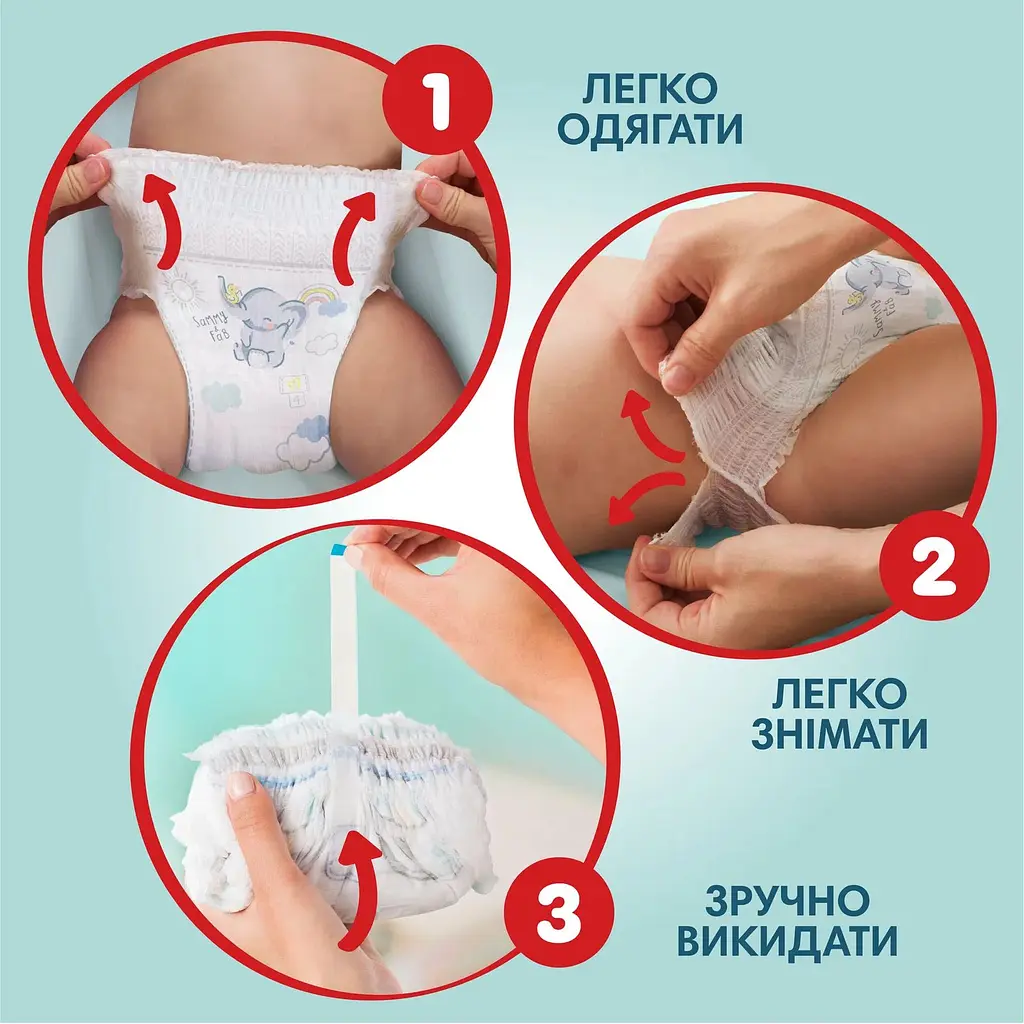 1

ЛЕГКО ОДЯГАТИ

Sammy Fab

Sammy Fab

2

ЛЕГКО ЗНІМАТИ

3

ЗРУЧНО ВИКИДАТИ