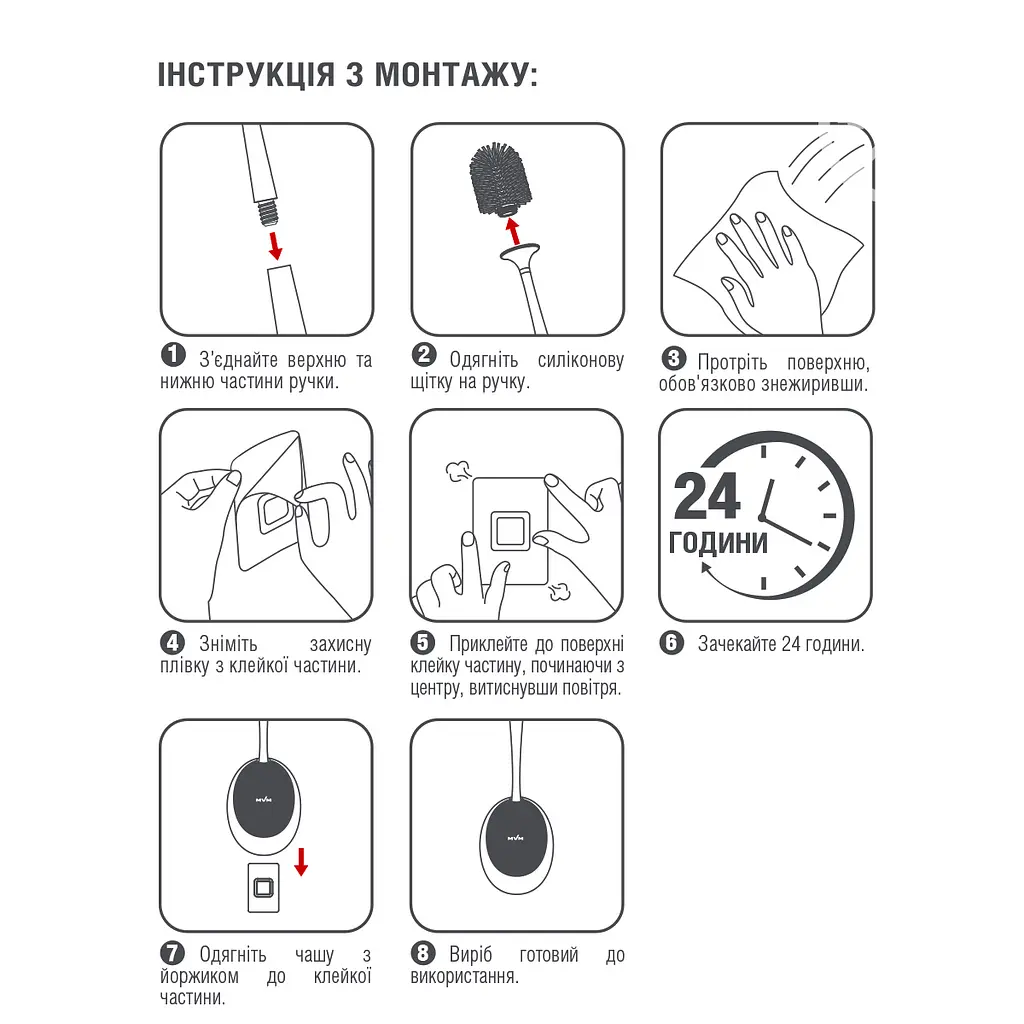 ІНСТРУКЦІЯ З МОНТАЖУ:

1 З'єднайте верхню та нижню частини ручки.

2 Одягніть силіконову щітку на ручку.

3 Протріть поверхню, обов'язково знежиривши.

4 Зніміть захисну плівку з клейкої частини.

5 Приклейте до поверхні клейку частину, починаючи з центру, витиснувши повітря.

24 ГОДИНИ

6 Зачекайте 24 години.

MVM

7 Одягніть чашу з йоржиком до клейкої частини.

MVM

8 Виріб готовий до використання.