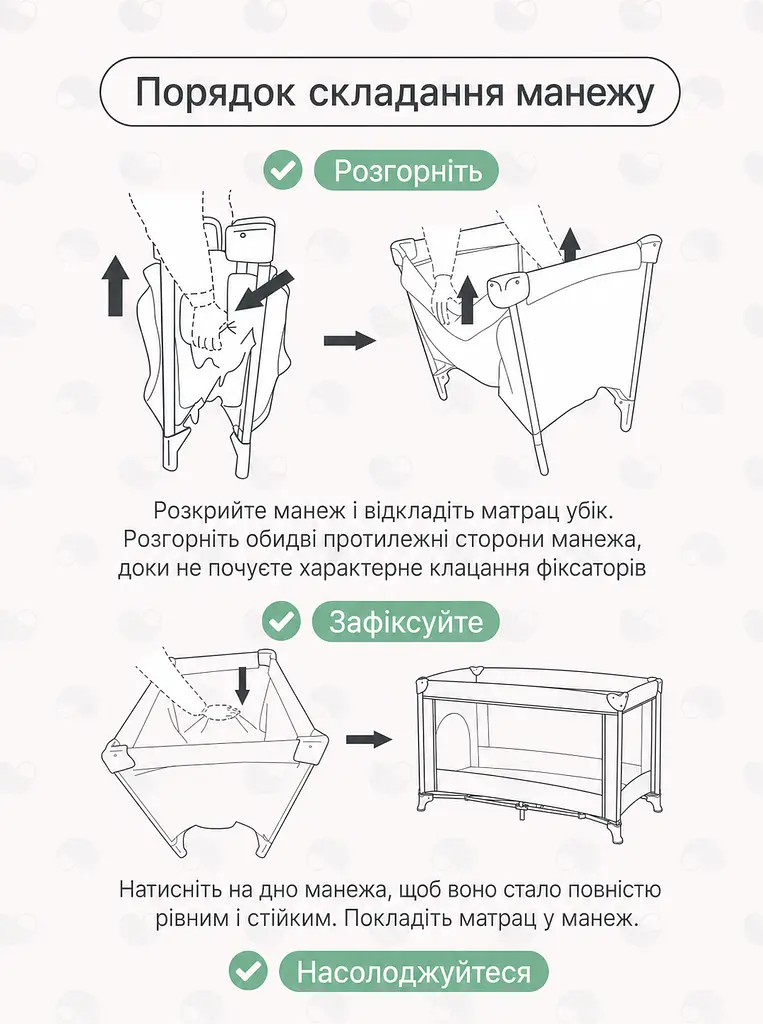 Порядок складання манежу

Розгорніть

Розкрийте манеж і відкладіть матрац убік. Розгорніть обидві протилежні сторони манежа, доки не почуєте характерне клацання фіксаторів

Зафіксуйте

Натисніть на дно манежа, щоб воно стало повністю рівним і стійким. Покладіть матрац у манеж.

Насолоджуйтеся