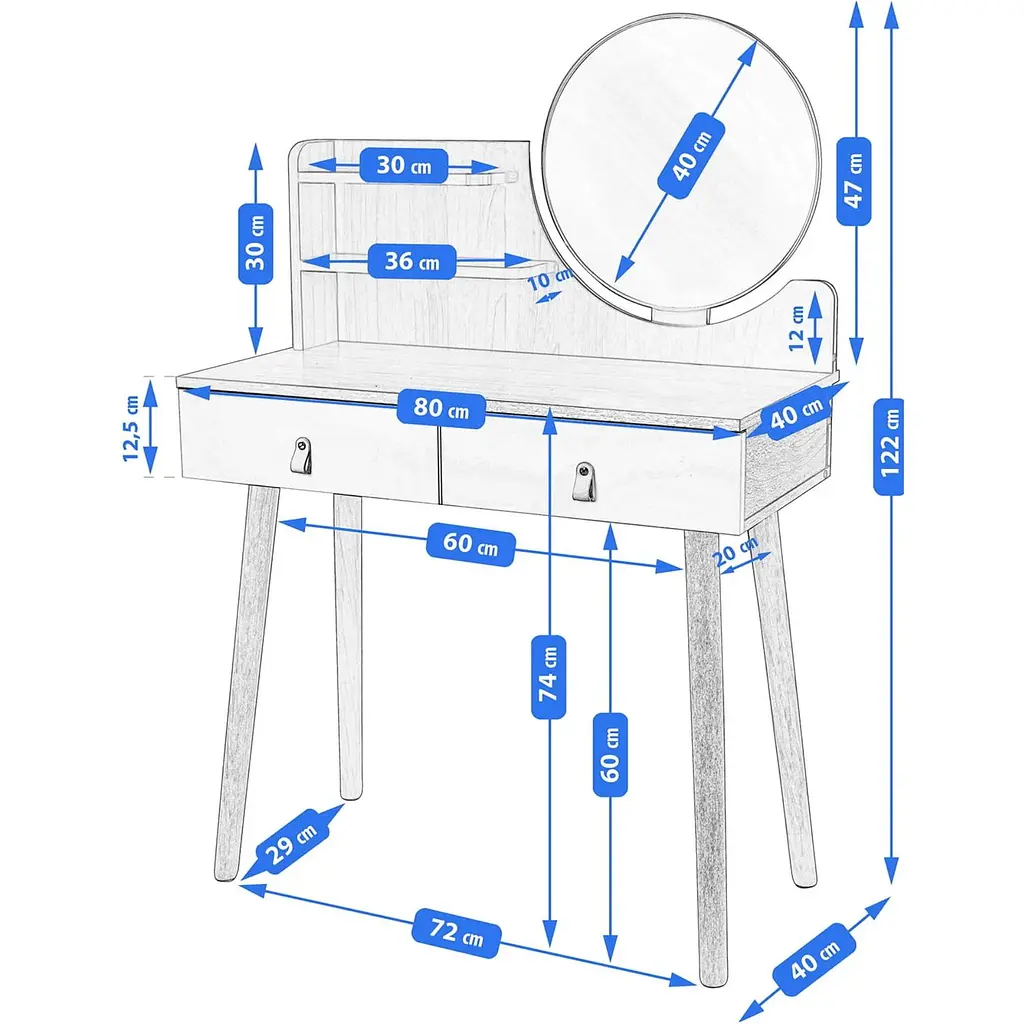 30 cm
40 cm
47 cm
30 cm
36 cm
10 cm
12 cm
12,5 cm
80 cm
40 cm
122 cm
60 cm
20 cm
74 cm
60 cm
29 cm
72 cm
40 cm