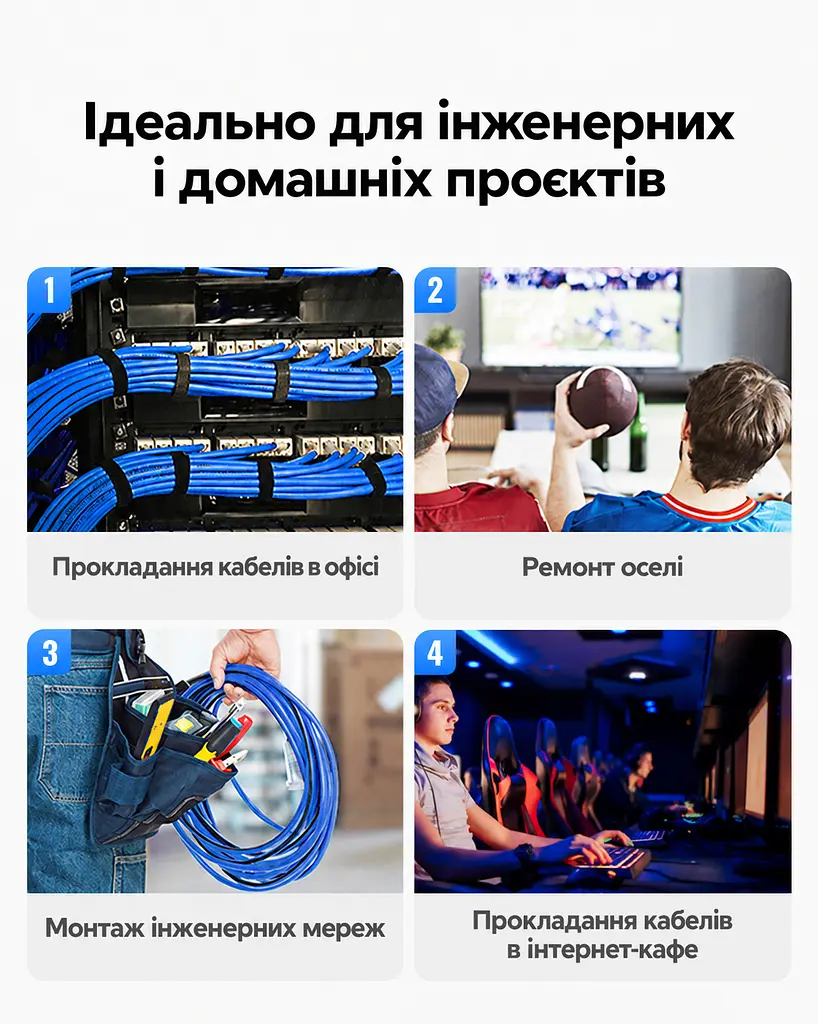 Ідеально для інженерних і домашніх проєктів

1

Прокладання кабелів в офісі

2

Ремонт оселі

3

Монтаж інженерних мереж

4

Прокладання кабелів
в інтернет-кафе