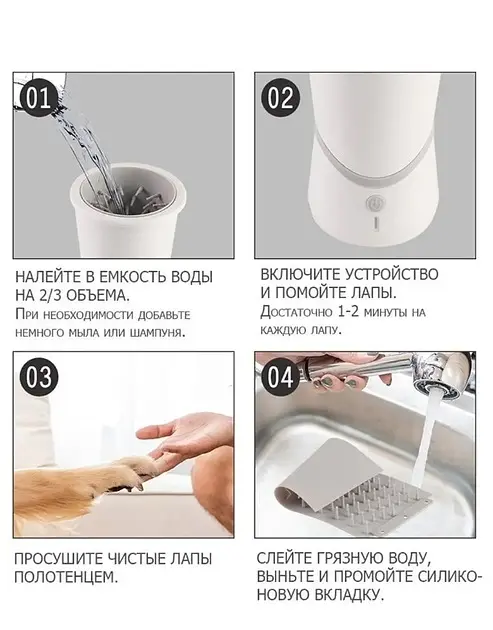 01

НАЛЕЙТЕ В ЕМКОСТЬ ВОДЫ НА 2/3 ОБЪЕМА.

При необходимости добавьте немного мыла или шампуня.

02

ВКЛЮЧИТЕ УСТРОЙСТВО И ПОМОЙТЕ ЛАПЫ.

Достаточно 1-2 минуты на каждую лапу.

03

ПРОСУШИТЕ ЧИСТЫЕ ЛАПЫ ПОЛОТЕНЦЕМ.

04

СЛЕЙТЕ ГРЯЗНУЮ ВОДУ, ВЫНЬТЕ И ПРОМОЙТЕ СИЛИКОНОВУЮ ВКЛАДКУ.