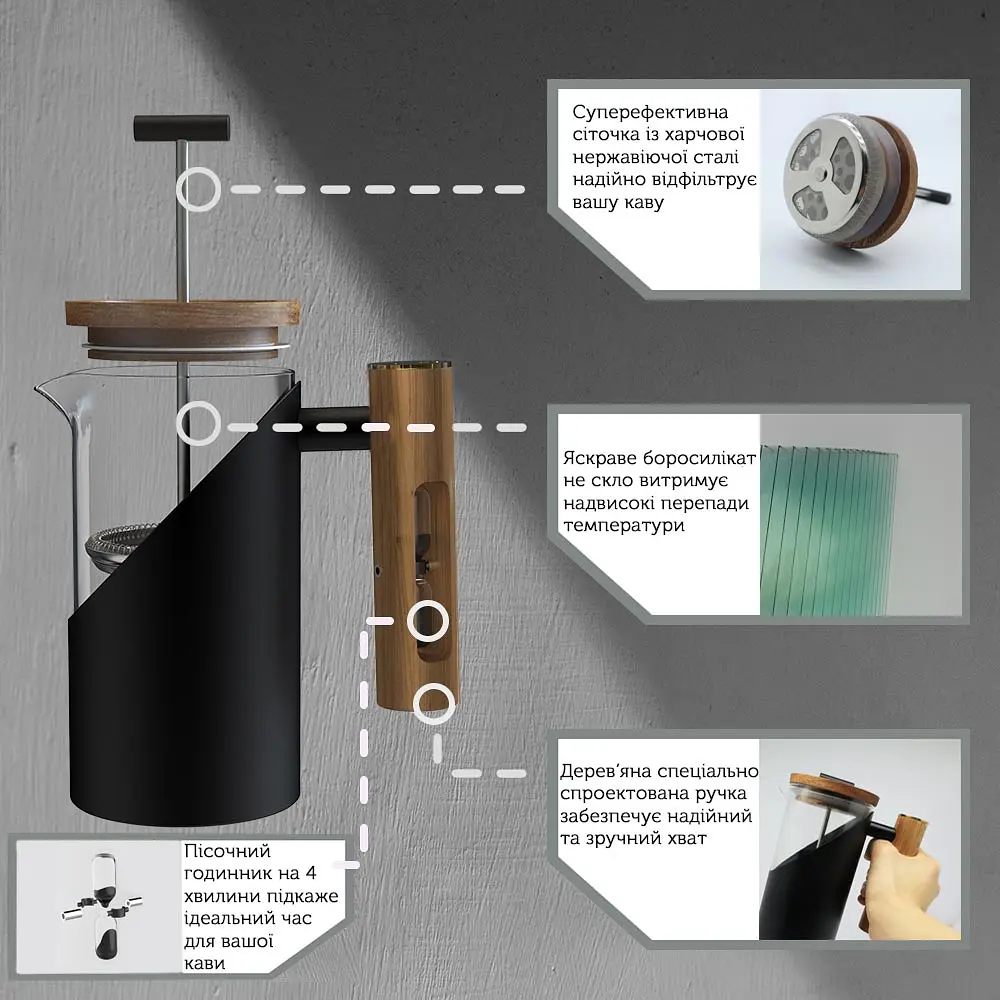 Суперефективна сіточка із харчової нержавіючої сталі надійно відфільтрує вашу каву

Яскраве боросилікат не скло витримує надвисокі перепади температури

Дерев'яна спеціально спроектована ручка забезпечує надійний та зручний хват

Пісочний годинник на 4 хвилини підкаже ідеальний час для вашої кави