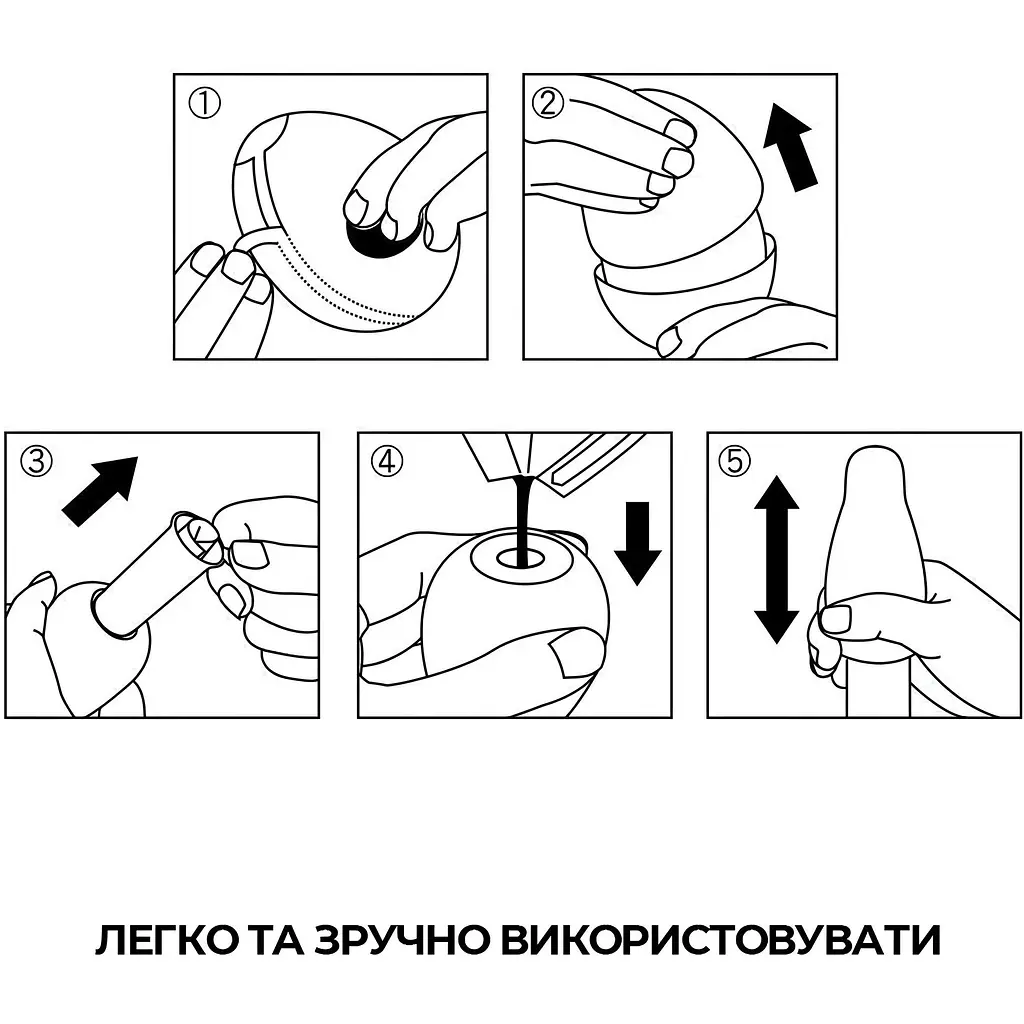 ①

②

③

④

⑤

ЛЕГКО ТА ЗРУЧНО ВИКОРИСТОВУВАТИ