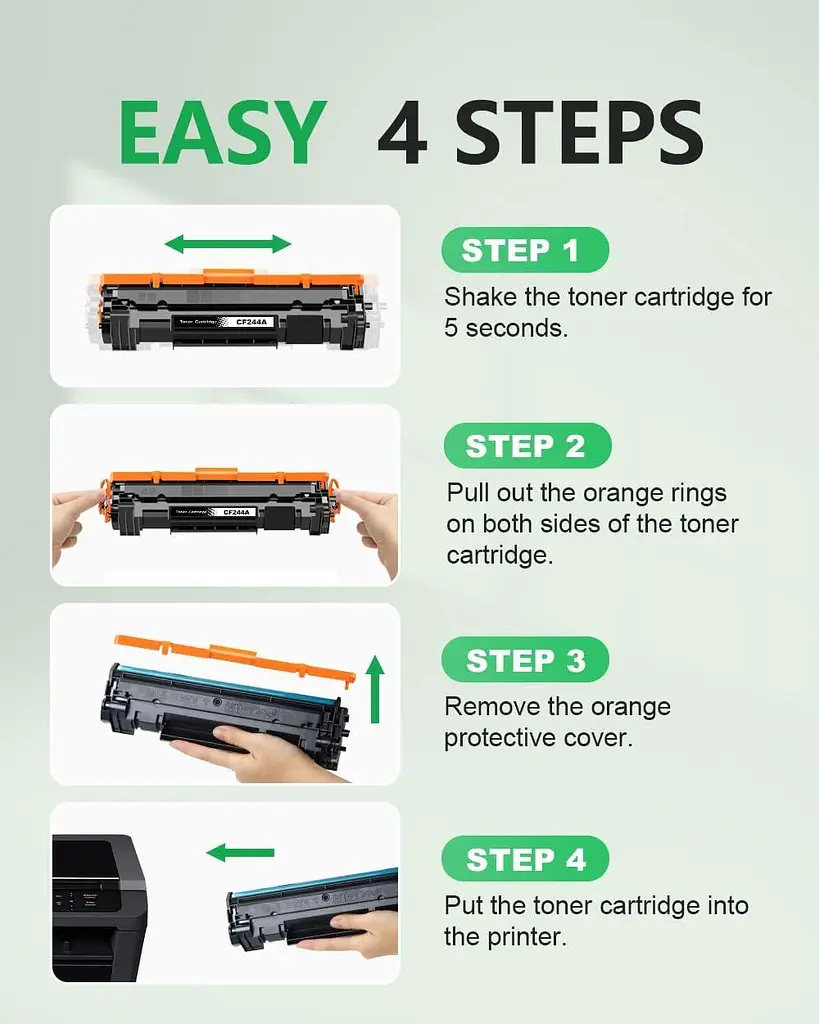 EASY 4 STEPS

Toner Cartridge CF244A

STEP 1
Shake the toner cartridge for 5 seconds.

Toner Cartridge CF244A

STEP 2
Pull out the orange rings on both sides of the toner cartridge.

STEP 3
Remove the orange protective cover.

STEP 4
Put the toner cartridge into the printer.