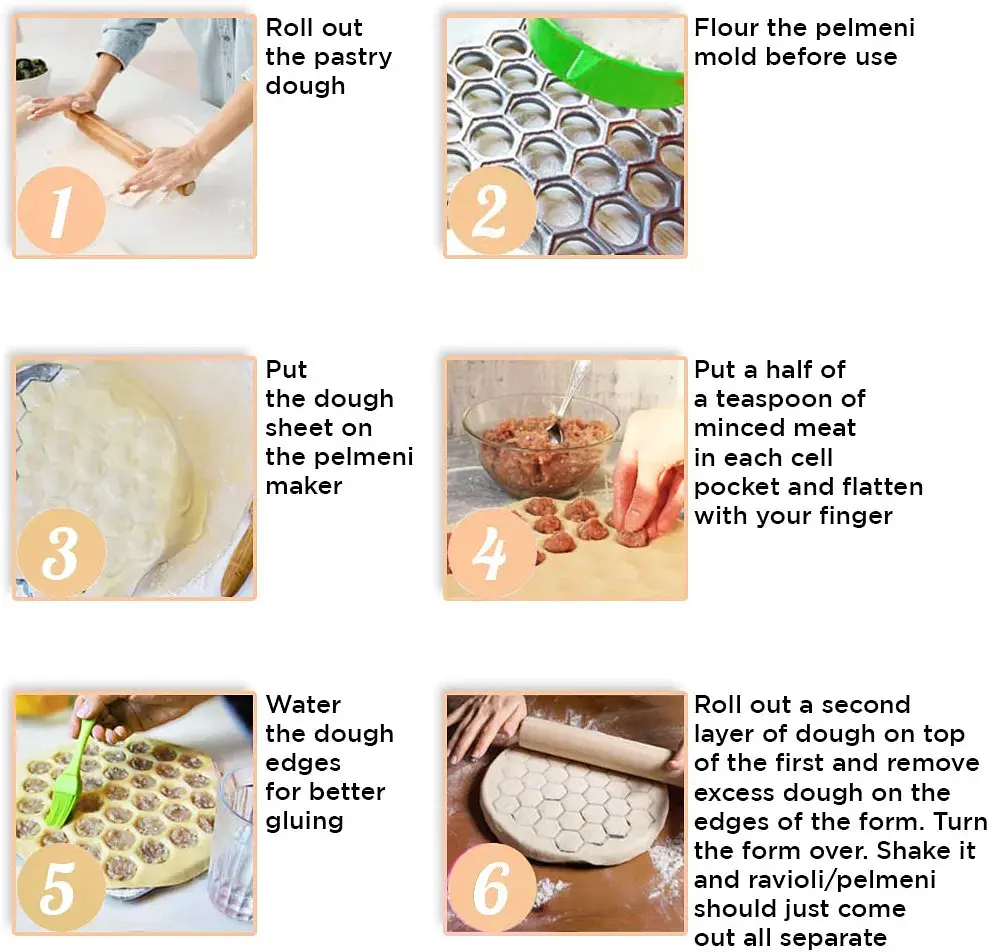 1
Roll out the pastry dough

2
Flour the pelmeni mold before use

3
Put the dough sheet on the pelmeni maker

4
Put a half of a teaspoon of minced meat in each cell pocket and flatten with your finger

5
Water the dough edges for better gluing

6
Roll out a second layer of dough on top of the first and remove excess dough on the edges of the form. Turn the form over. Shake it and ravioli/pelmeni should just come out all separate