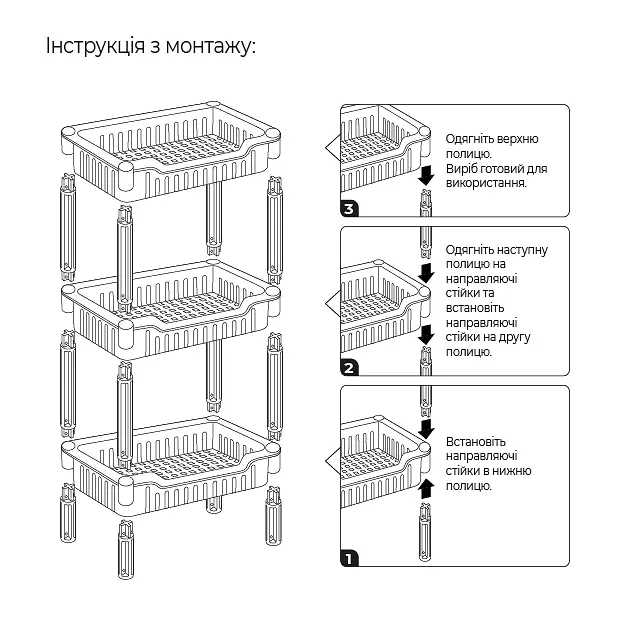 Інструкція з монтажу:

Одягніть верхню полицю.
Виріб готовий для використання.

3

Одягніть наступну полицю на направляючі стійки та встановіть направляючі стійки на другу полицю.

2

Встановіть направляючі стійки в нижню полицю.

1