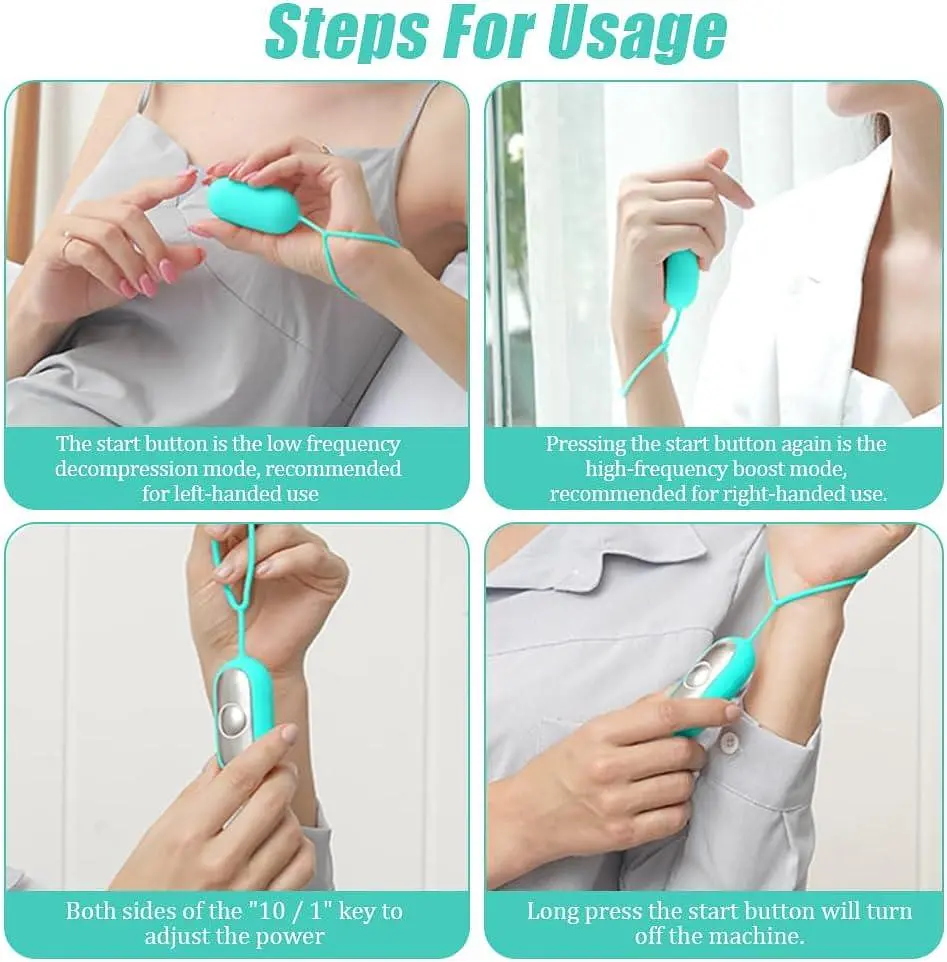 Steps For Usage

The start button is the low frequency decompression mode, recommended for left-handed use

Pressing the start button again is the high-frequency boost mode, recommended for right-handed use.

Both sides of the "10 / 1" key to adjust the power

Long press the start button will turn off the machine.