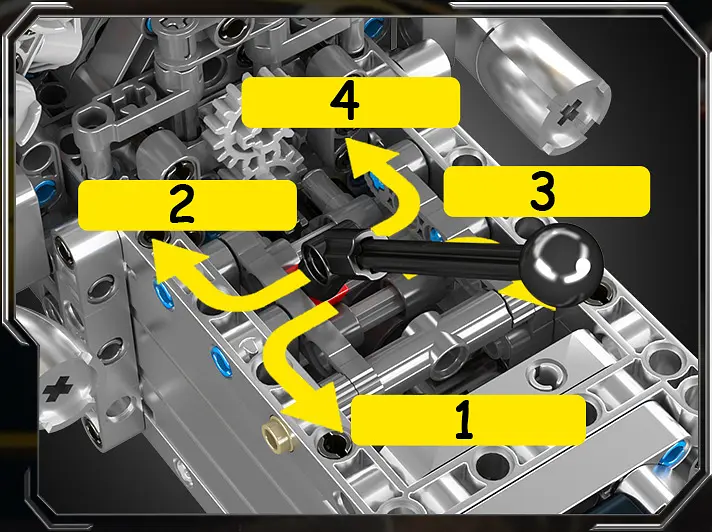 4

2

3

1