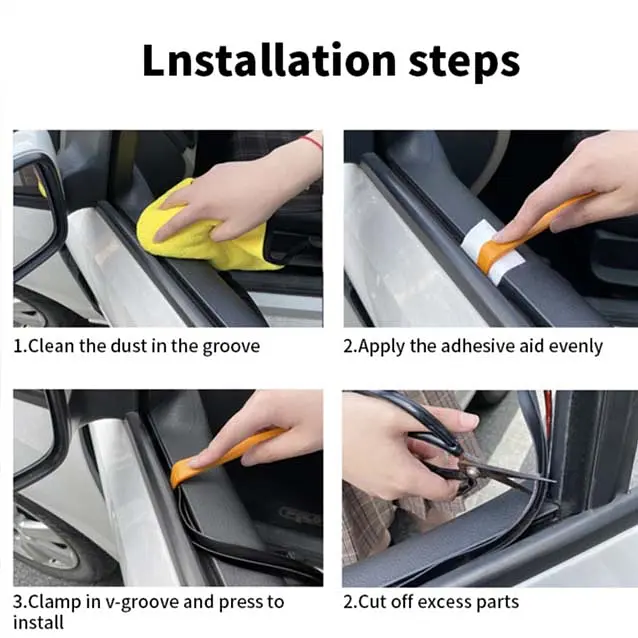 Lnstallation steps

1.Clean the dust in the groove

2.Apply the adhesive aid evenly

3.Clamp in v-groove and press to install

2.Cut off excess parts