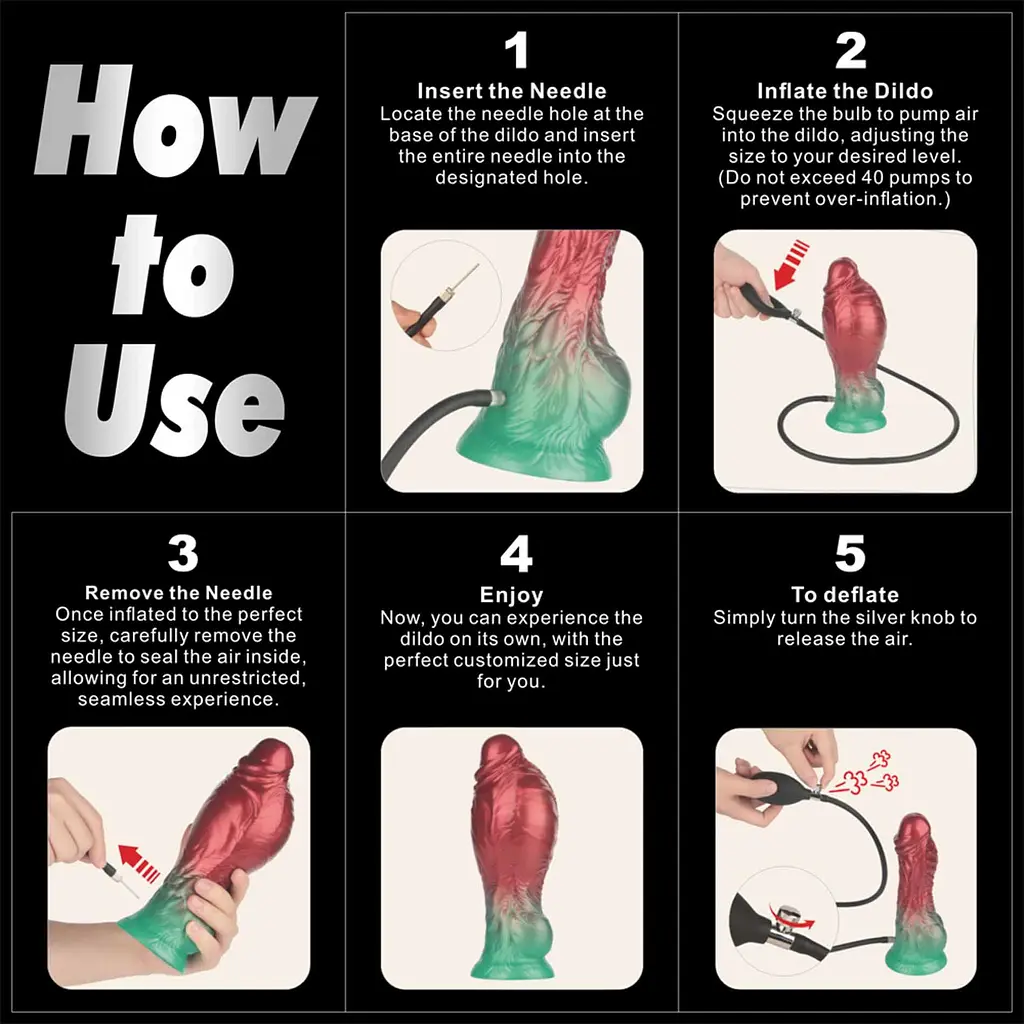 How to Use

1
Insert the Needle
Locate the needle hole at the base of the dildo and insert the entire needle into the designated hole.

2
Inflate the Dildo
Squeeze the bulb to pump air into the dildo, adjusting the size to your desired level. (Do not exceed 40 pumps to prevent over-inflation.)

3
Remove the Needle
Once inflated to the perfect size, carefully remove the needle to seal the air inside, allowing for an unrestricted, seamless experience.

4
Enjoy
Now, you can experience the dildo on its own, with the perfect customized size just for you.

5
To deflate
Simply turn the silver knob to release the air.