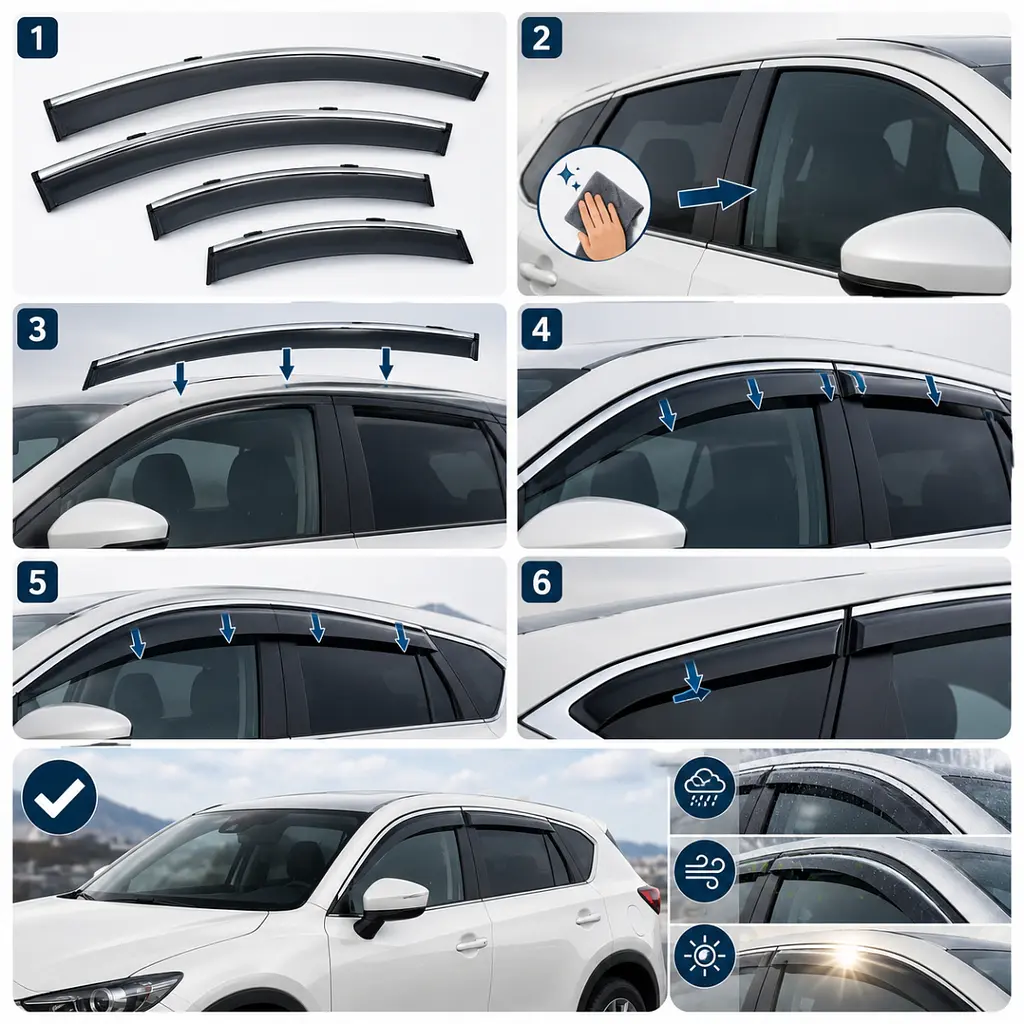 1

2

3

4

5

6