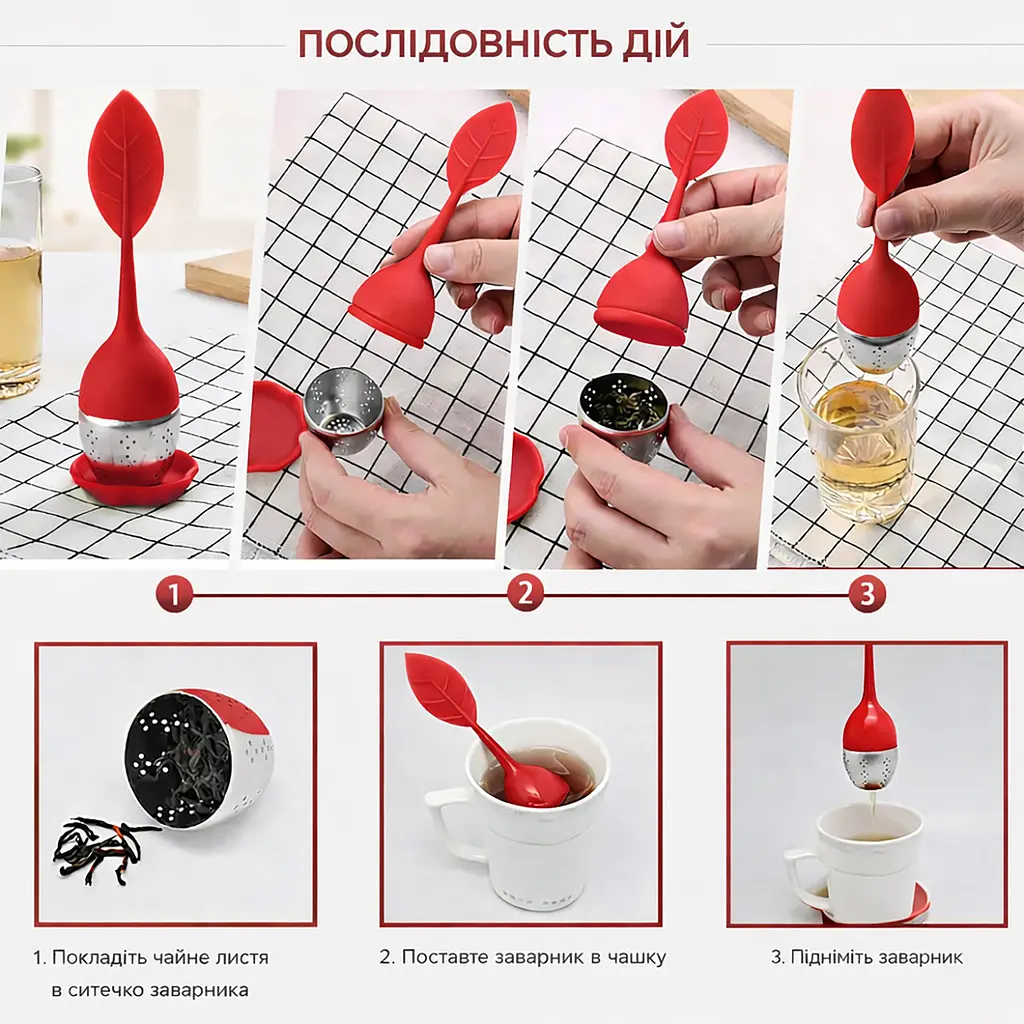 ПОСЛІДОВНІСТЬ ДІЙ

1

2

3

1. Покладіть чайне листя в ситечко заварника

2. Поставте заварник в чашку

3. Підніміть заварник