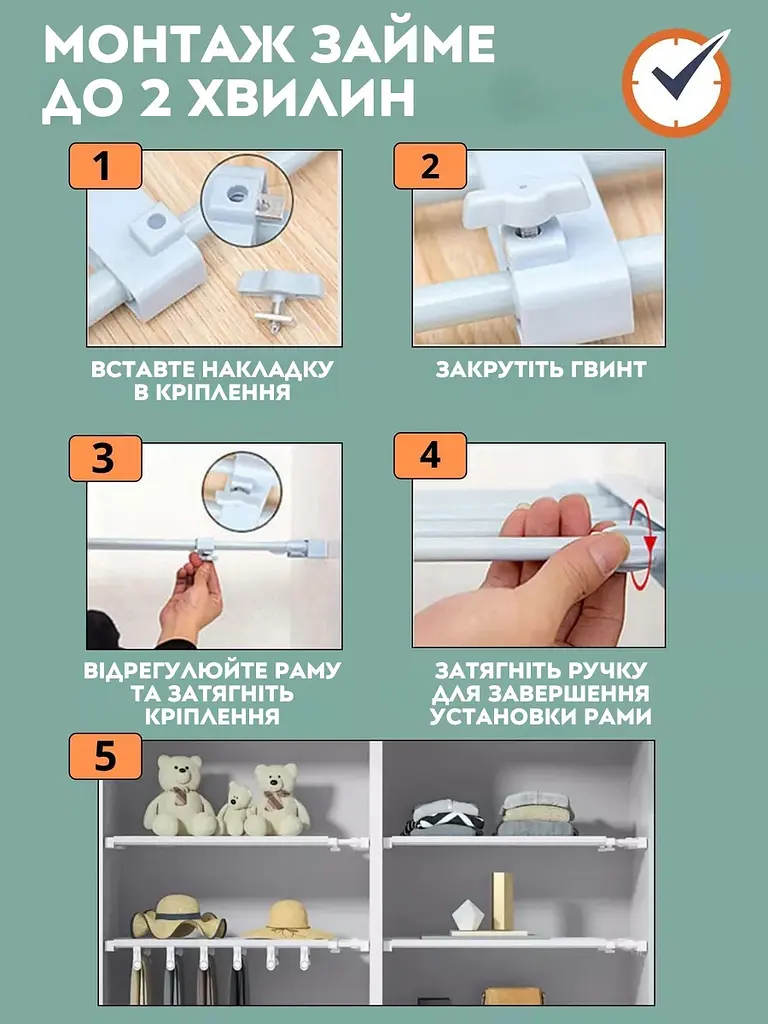 МОНТАЖ ЗАЙМЕ ДО 2 ХВИЛИН

1

ВСТАВТЕ НАКЛАДКУ В КРІПЛЕННЯ

2

ЗАКРУТІТЬ ГВИНТ

3

ВІДРЕГУЛЮЙТЕ РАМУ ТА ЗАТЯГНІТЬ КРІПЛЕННЯ

4

ЗАТЯГНІТЬ РУЧКУ ДЛЯ ЗАВЕРШЕННЯ УСТАНОВКИ РАМИ

5