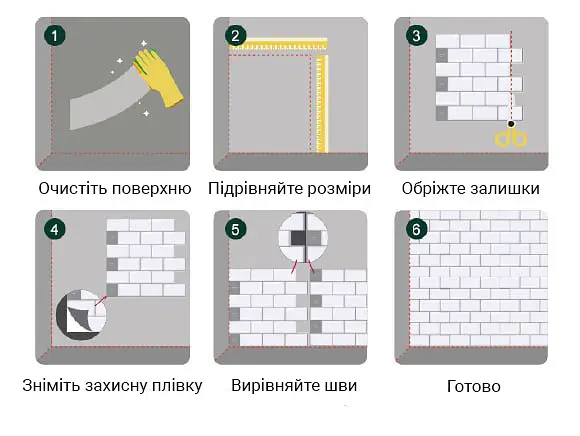 1
Очистіть поверхню

2
Підрівняйте розміри

3
Обріжте залишки

4
Зніміть захисну плівку

5
Вирівняйте шви

6
Готово