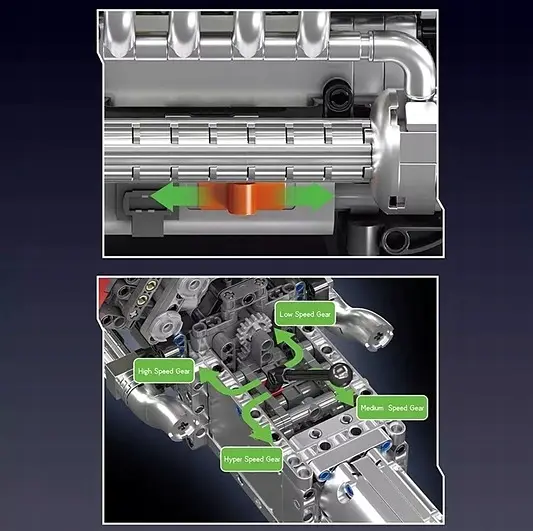 Low Speed Gear

High Speed Gear

Medium Speed Gear

Hyper Speed Gear