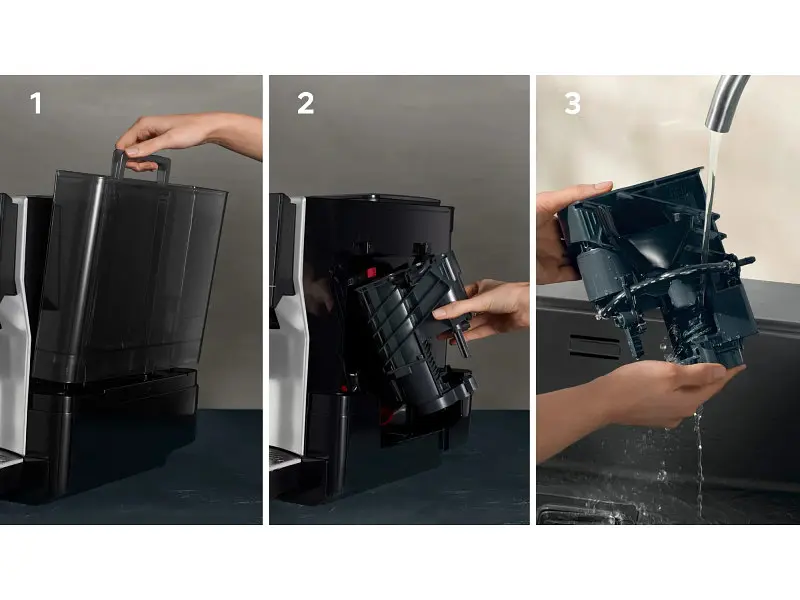 1

2

3