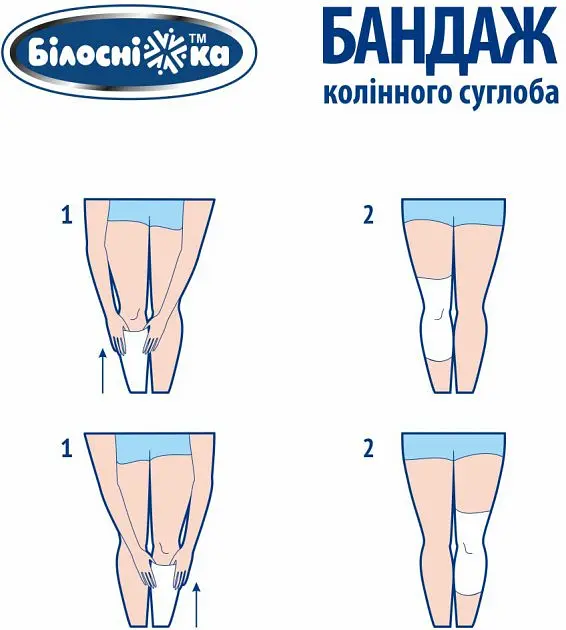 Білосніжка™

БАНДАЖ
колінного суглоба

1

2

1

2