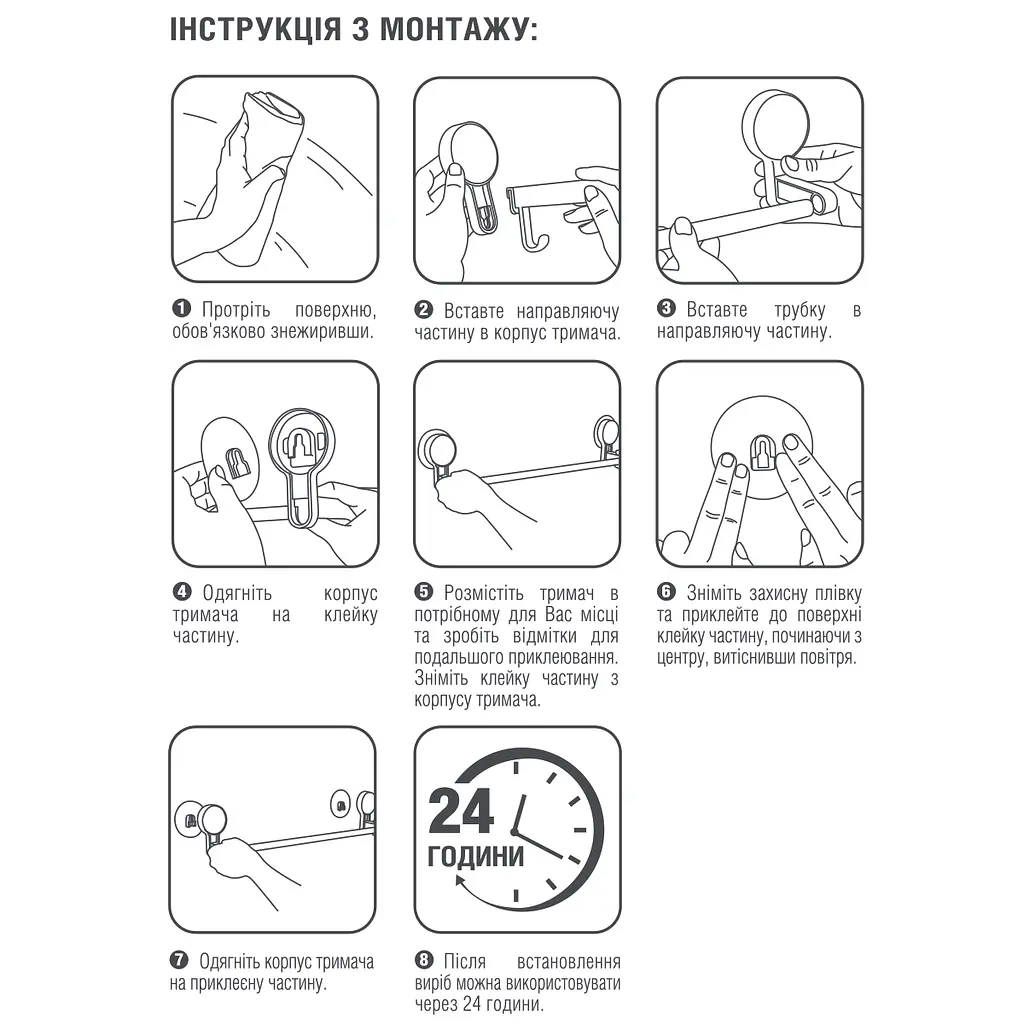 ІНСТРУКЦІЯ З МОНТАЖУ:

❶ Протріть поверхню, обов'язково знежиривши.

❷ Вставте направляючу частину в корпус тримача.

❸ Вставте трубку в направляючу частину.

❹ Одягніть корпус тримача на клейку частину.

❺ Розмістіть тримач в потрібному для Вас місці та зробіть відмітки для подальшого приклеювання. Зніміть клейку частину з корпусу тримача.

❻ Зніміть захисну плівку та приклейте до поверхні клейку частину, починаючи з центру, витіснивши повітря.

❼ Одягніть корпус тримача на приклеєну частину.

24 ГОДИНИ

❽ Після встановлення виріб можна використовувати через 24 години.