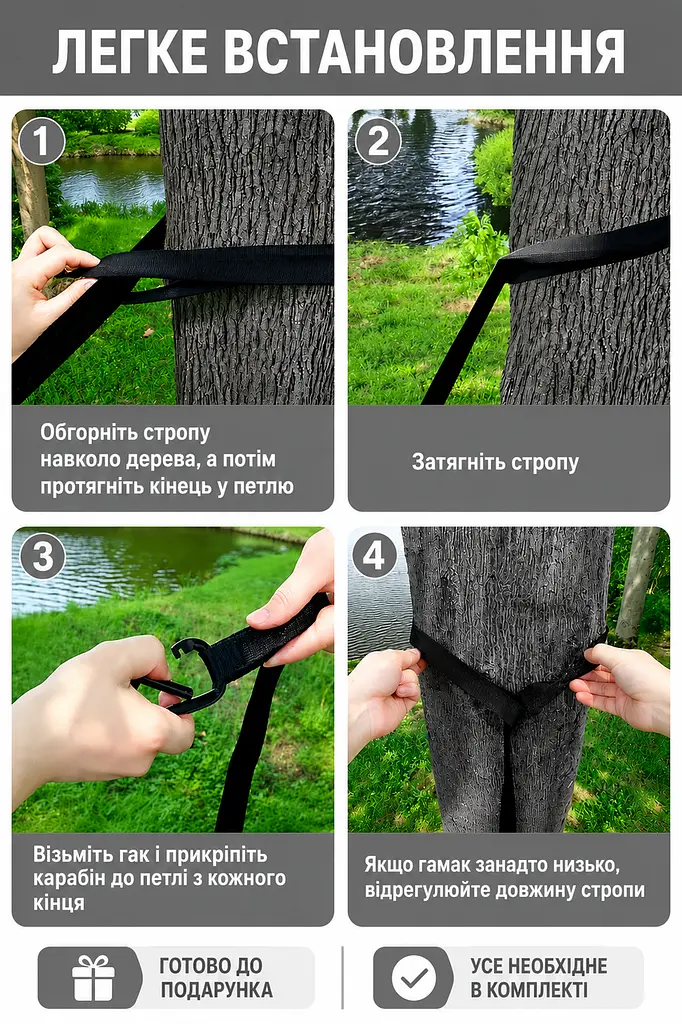 ЛЕГКЕ ВСТАНОВЛЕННЯ

1

Обгорніть стропу навколо дерева, а потім протягніть кінець у петлю

2

Затягніть стропу

3

Візьміть гак і прикріпіть карабін до петлі з кожного кінця

4

Якщо гамак занадто низько, відрегулюйте довжину стропи

ГОТОВО ДО ПОДАРУНКА

УСЕ НЕОБХІДНЕ В КОМПЛЕКТІ