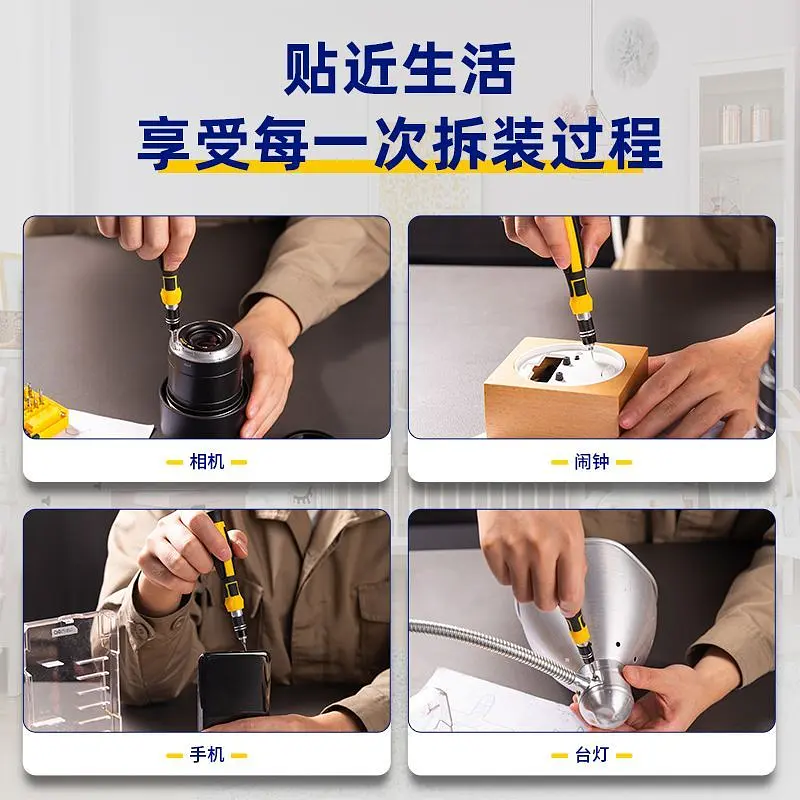 贴近生活
享受每一次拆装过程

相机

闹钟

手机

台灯