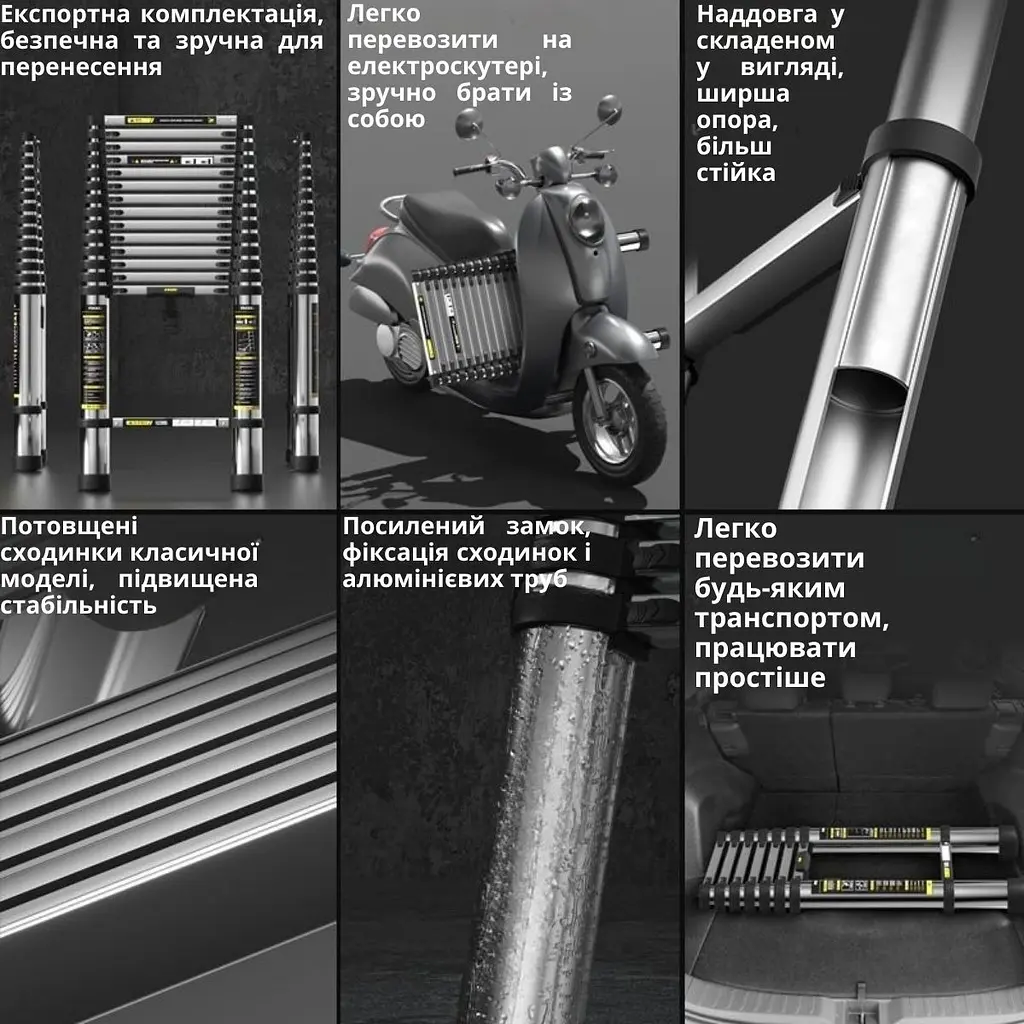 Експортна комплектація, безпечна та зручна для перенесення

Легко перевозити на електроскутері, зручно брати із собою

Наддовга у складеном у вигляді, ширша опора, більш стійка

Потовщені сходинки класичної моделі, підвищена стабільність

Посилений замок, фіксація сходинок і алюмінієвих труб

Легко перевозити будь-яким транспортом, працювати простіше