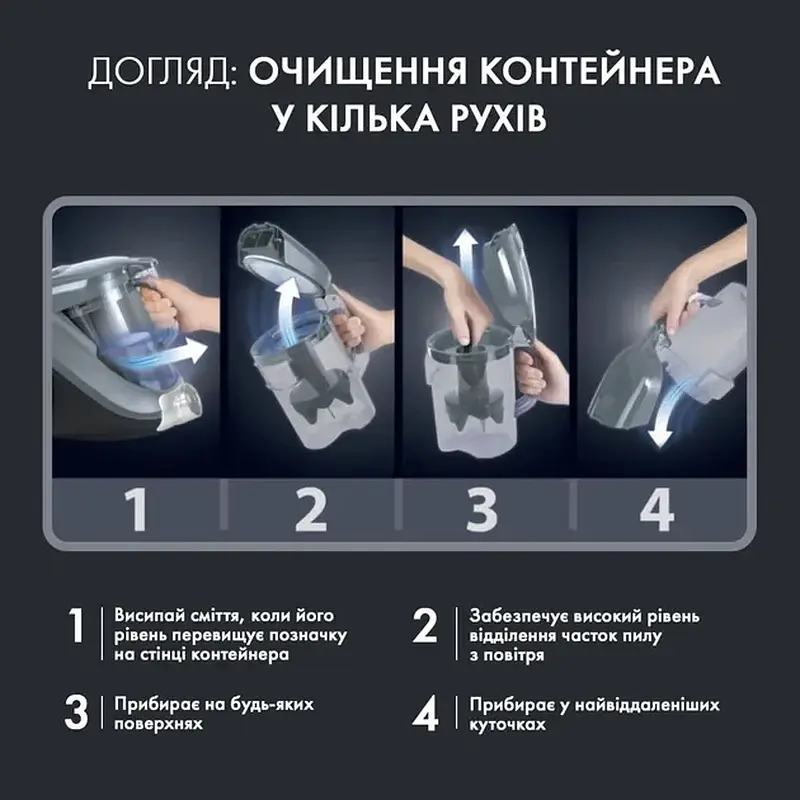 ДОГЛЯД: ОЧИЩЕННЯ КОНТЕЙНЕРА У КІЛЬКА РУХІВ

1 2 3 4

1 Висипай сміття, коли його рівень перевищує позначку на стінці контейнера

2 Забезпечує високий рівень відділення часток пилу з повітря

3 Прибирає на будь-яких поверхнях

4 Прибирає у найвіддаленіших куточках