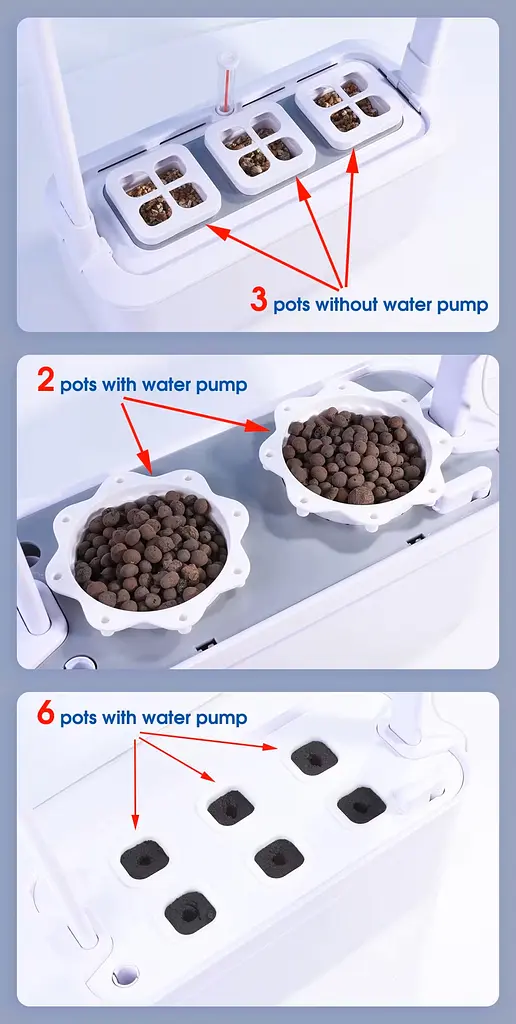 3 pots without water pump

2 pots with water pump

6 pots with water pump