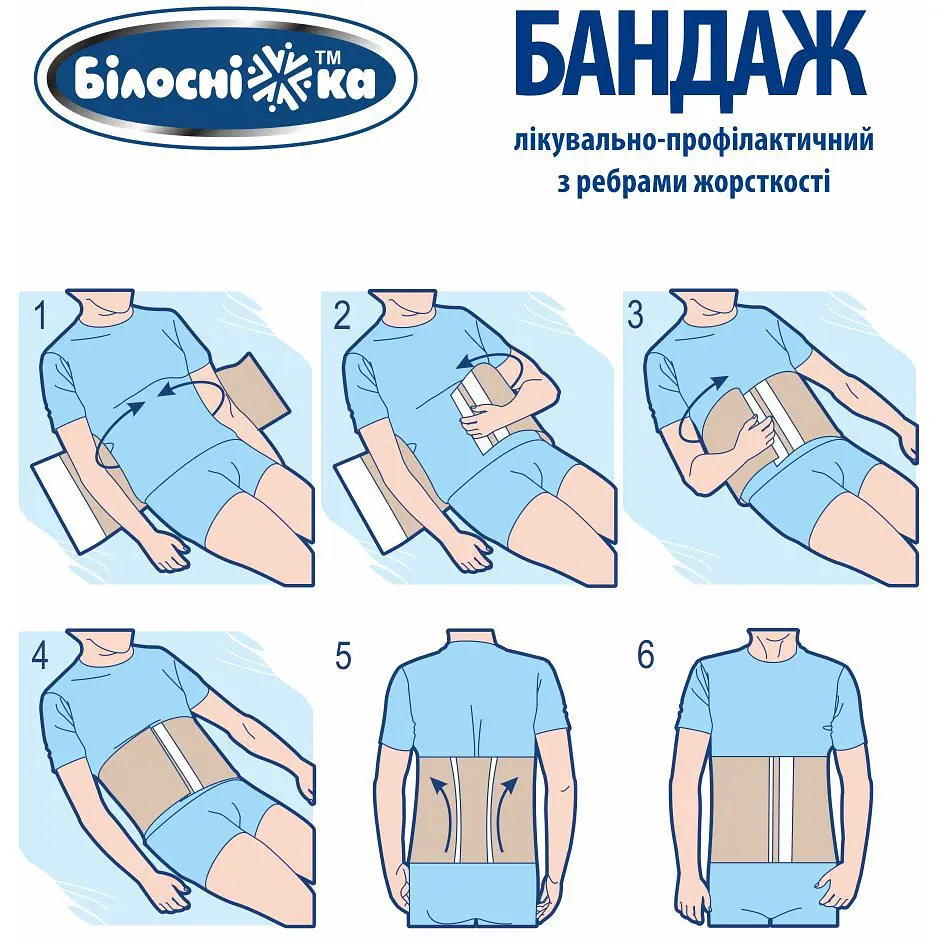 Білосніжка™

БАНДАЖ
лікувально-профілактичний
з ребрами жорсткості

1

2

3

4

5

6