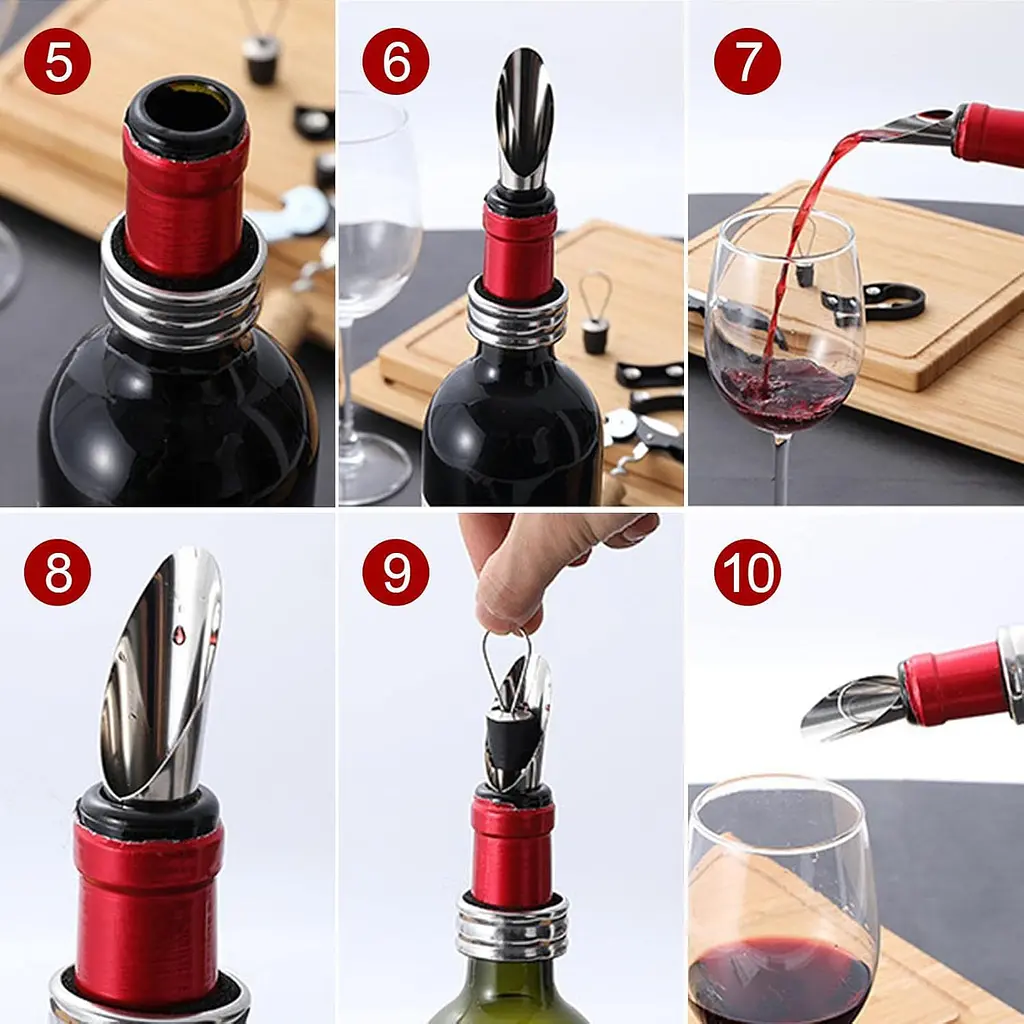 5

6

7

8

9

10