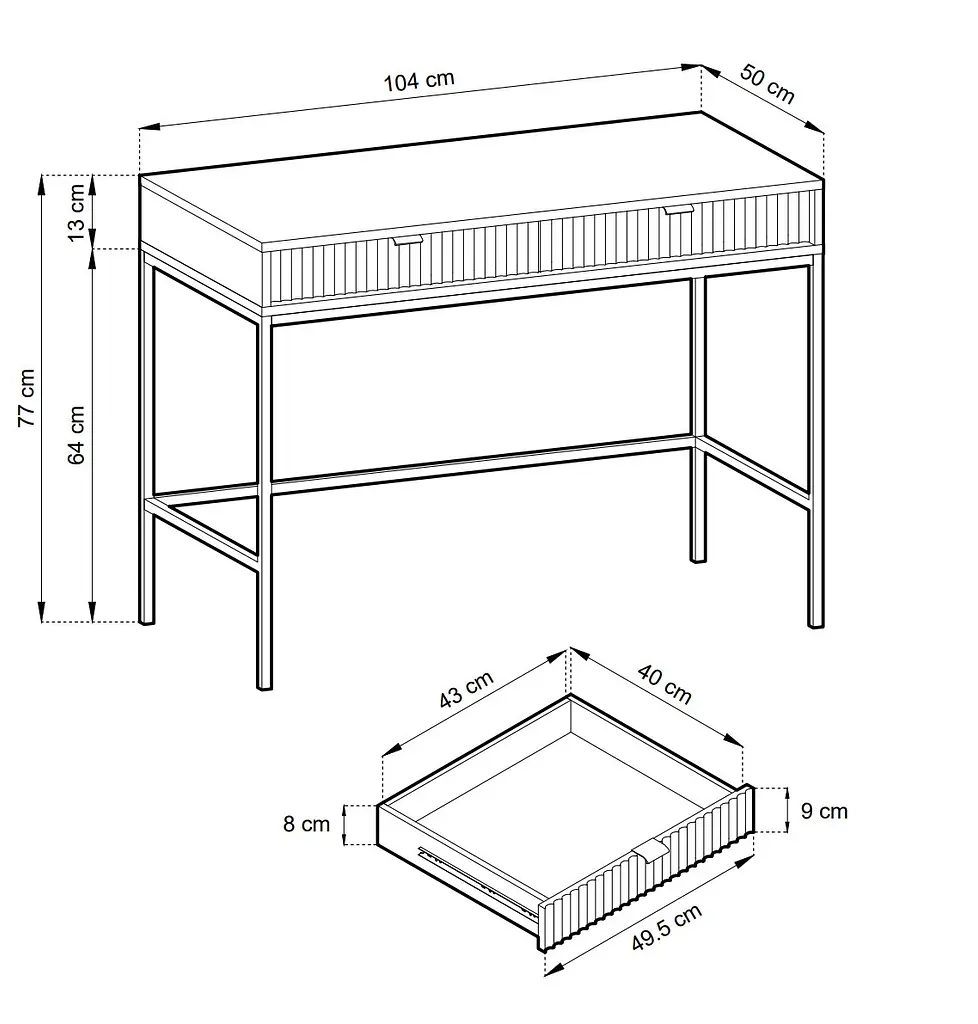 104 cm
50 cm
13 cm
77 cm
64 cm
43 cm
40 cm
8 cm
9 cm
49.5 cm