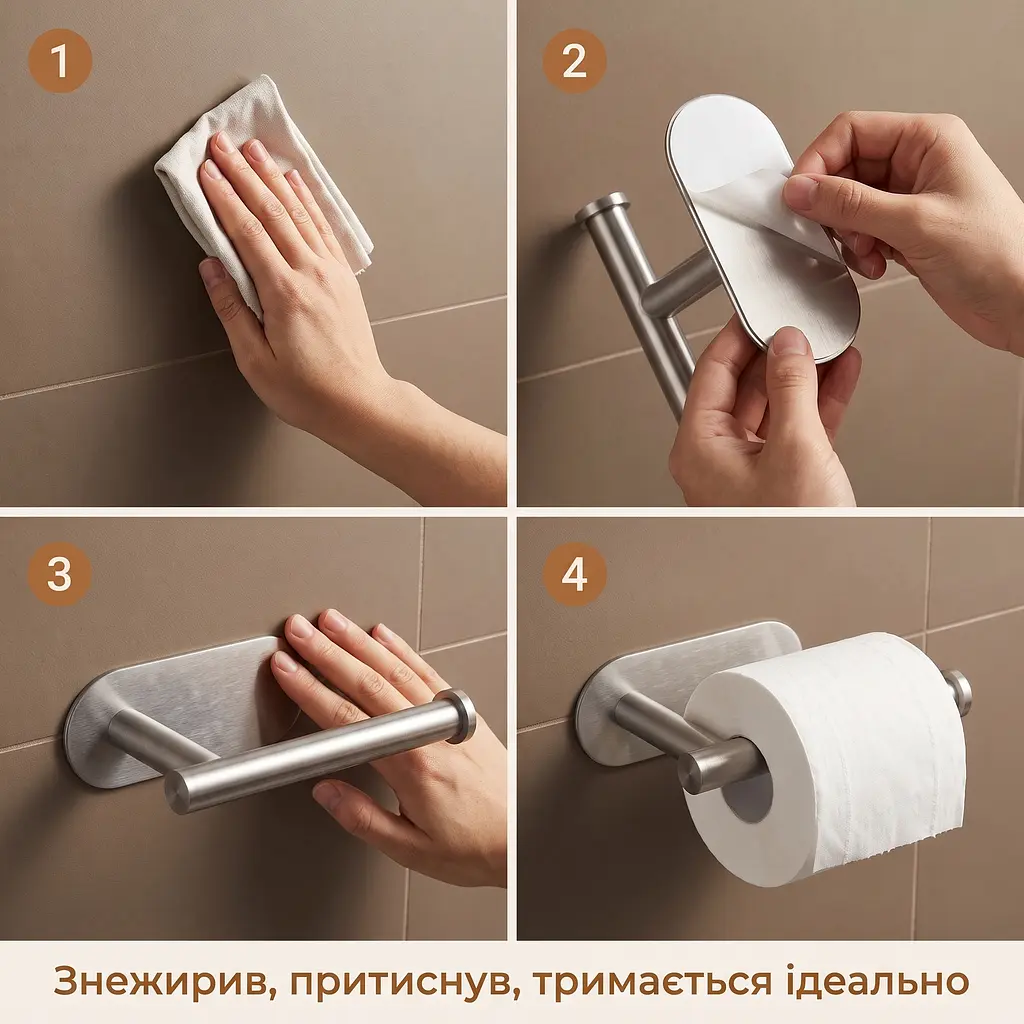 1

2

3

4

Знежирив, притиснув, тримається ідеально