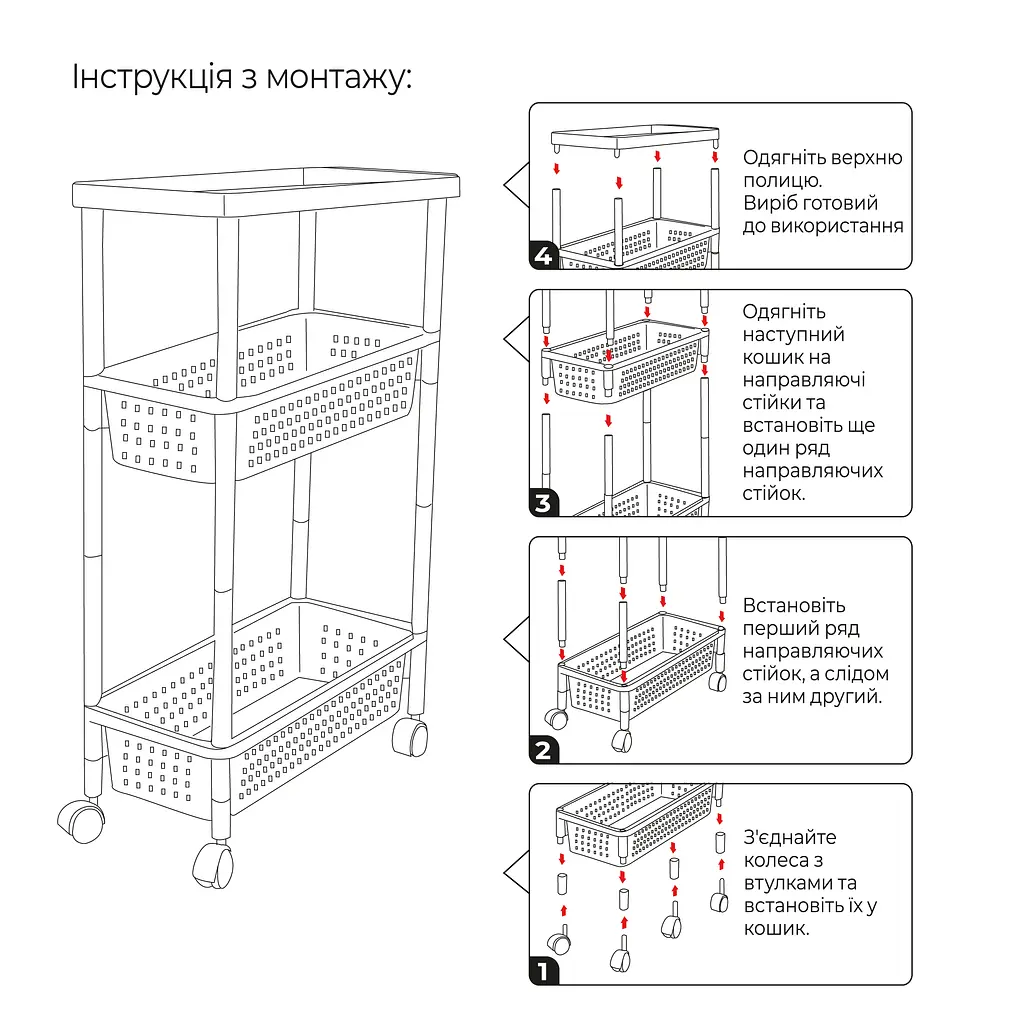 Інструкція з монтажу:

4

Одягніть верхню полицю. Виріб готовий до використання

3

Одягніть наступний кошик на направляючі стійки та встановіть ще один ряд направляючих стійок.

2

Встановіть перший ряд направляючих стійок, а слідом за ним другий.

1

З'єднайте колеса з втулками та встановіть їх у кошик.