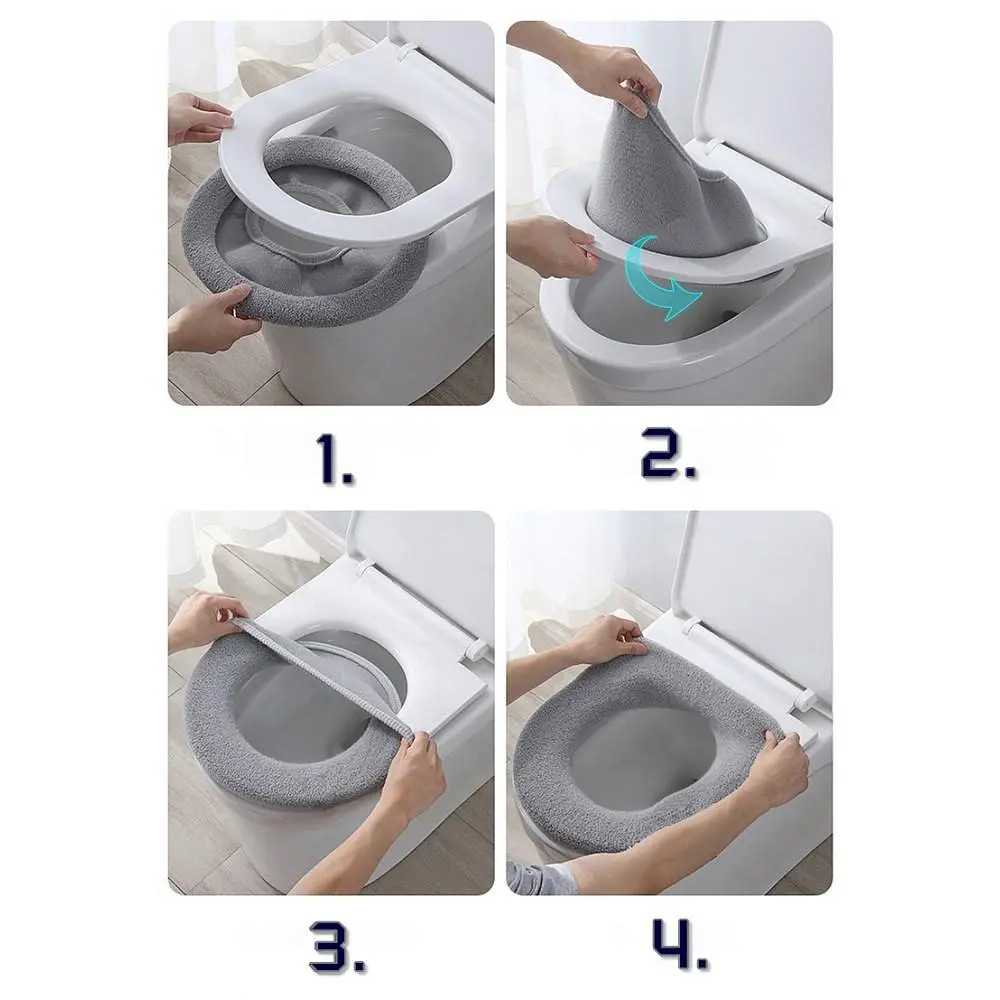 1.

2.

3.

4.