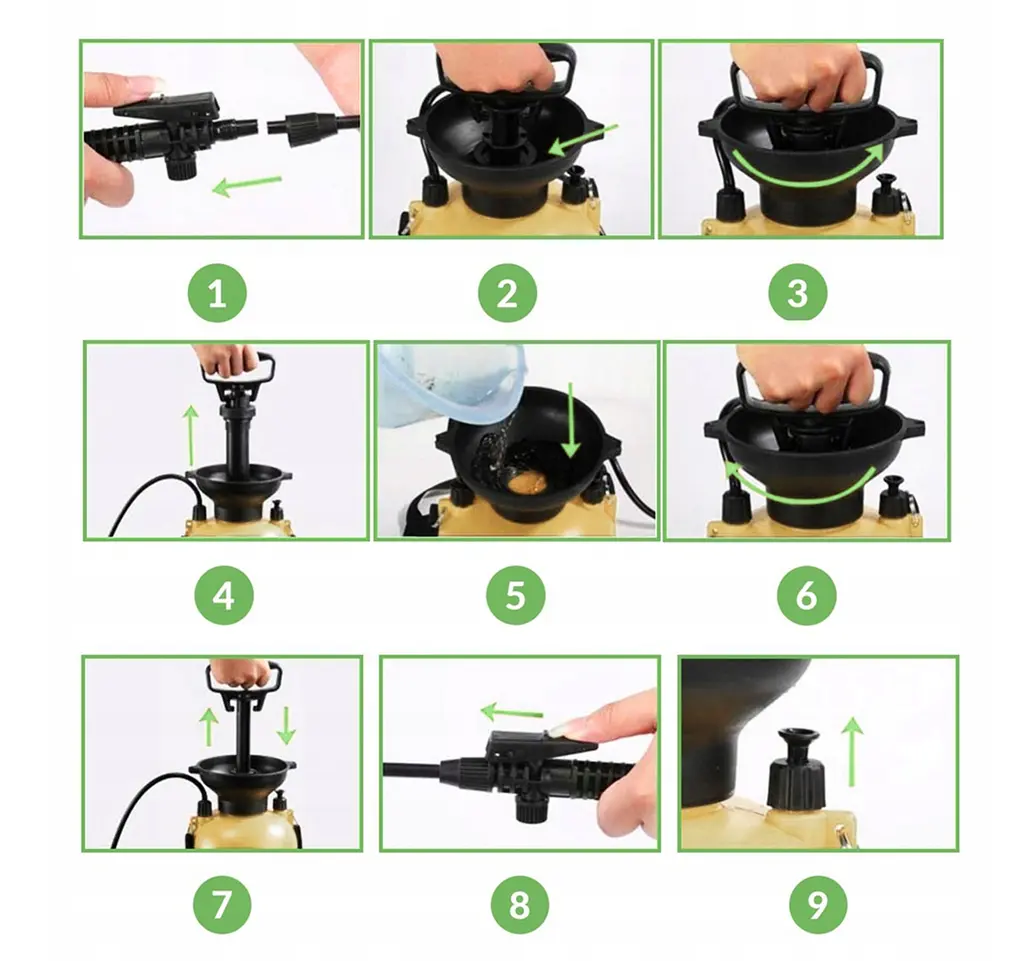 1

2

3

4

5

6

7

8

9