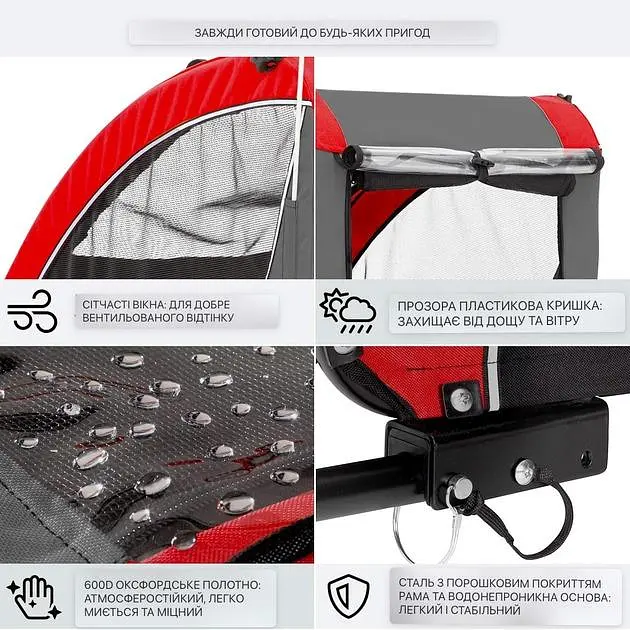 ЗАВЖДИ ГОТОВИЙ ДО БУДЬ-ЯКИХ ПРИГОД

СІТЧАСТІ ВІКНА: ДЛЯ ДОБРЕ ВЕНТИЛЬОВАНОГО ВІДТІНКУ

ПРОЗОРА ПЛАСТИКОВА КРИШКА: ЗАХИЩАЄ ВІД ДОЩУ ТА ВІТРУ

600D ОКСФОРДСЬКЕ ПОЛОТНО: АТМОСФЕРОСТІЙКИЙ, ЛЕГКО МИЄТЬСЯ ТА МІЦНИЙ

СТАЛЬ З ПОРОШКОВИМ ПОКРИТТЯМ РАМА ТА ВОДОНЕПРОНИКНА ОСНОВА: ЛЕГКИЙ І СТАБІЛЬНИЙ