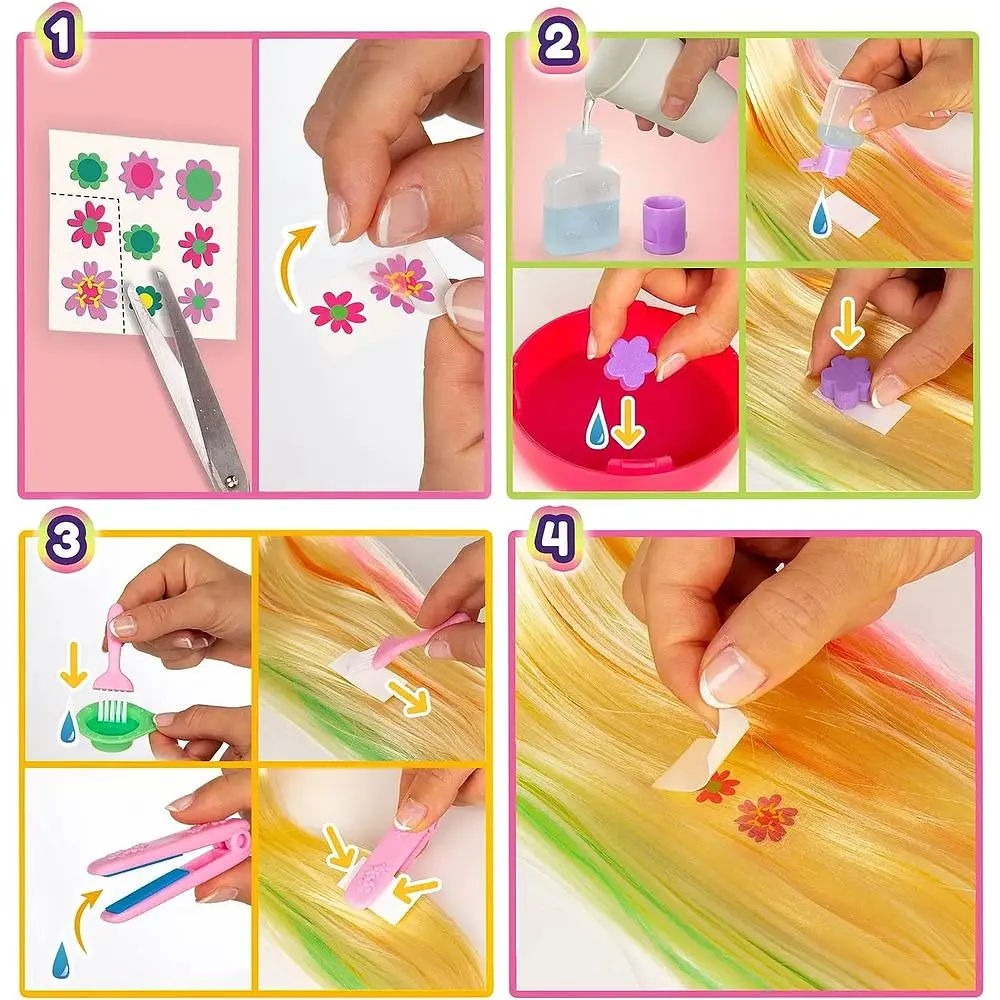 1
2
3
4