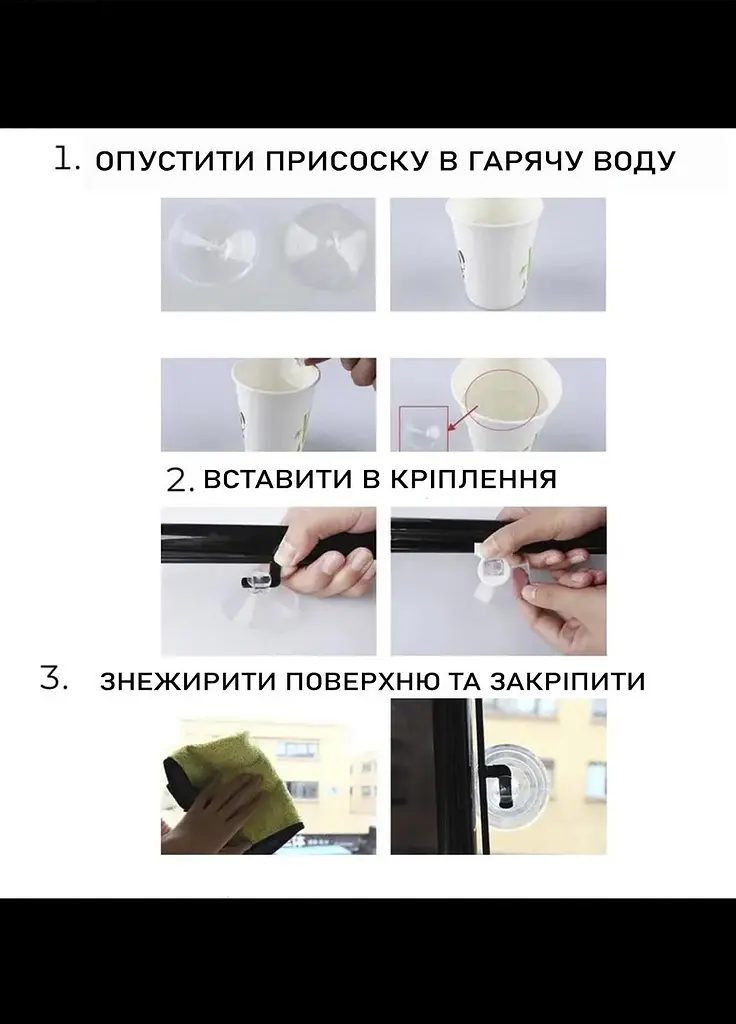 1. ОПУСТИТИ ПРИСОСКУ В ГАРЯЧУ ВОДУ

2. ВСТАВИТИ В КРІПЛЕННЯ

3. ЗНЕЖИРИТИ ПОВЕРХНЮ ТА ЗАКРІПИТИ