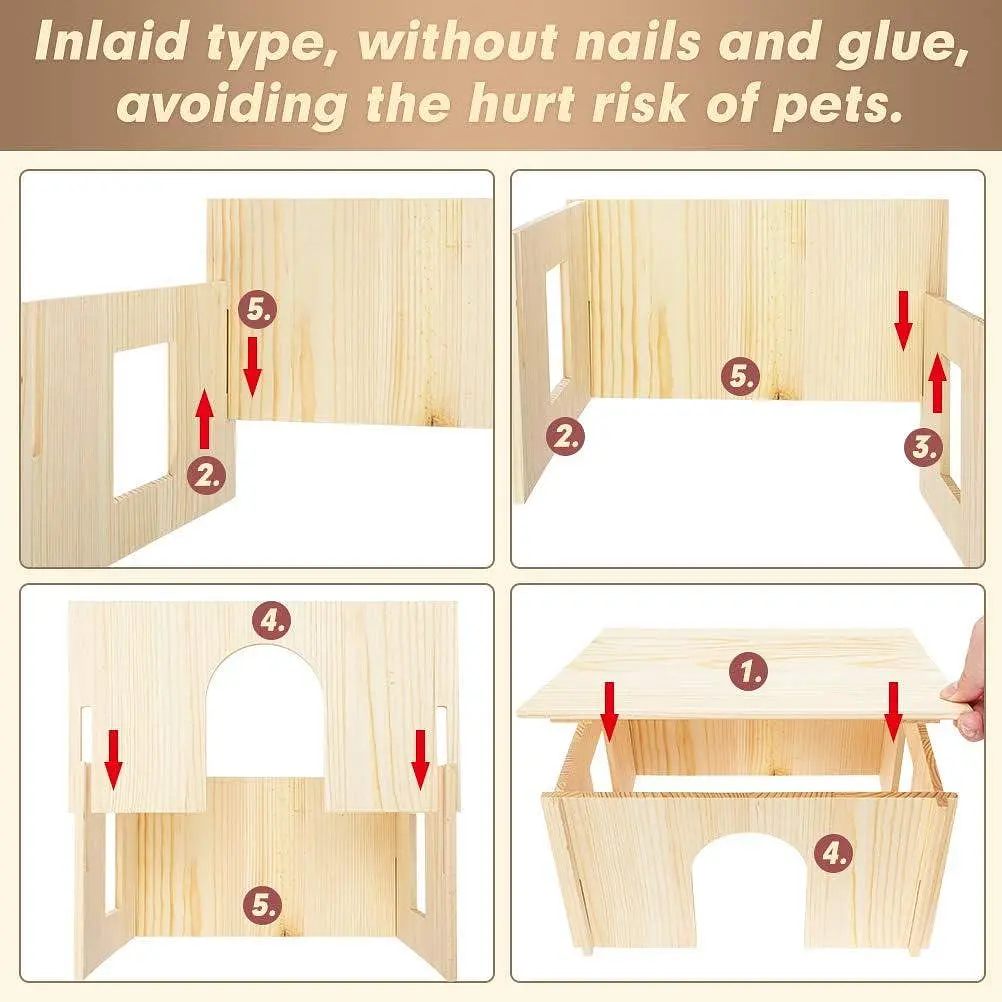 Inlaid type, without nails and glue, avoiding the hurt risk of pets.

5.

2.

5.

2.

3.

4.

5.

1.

4.