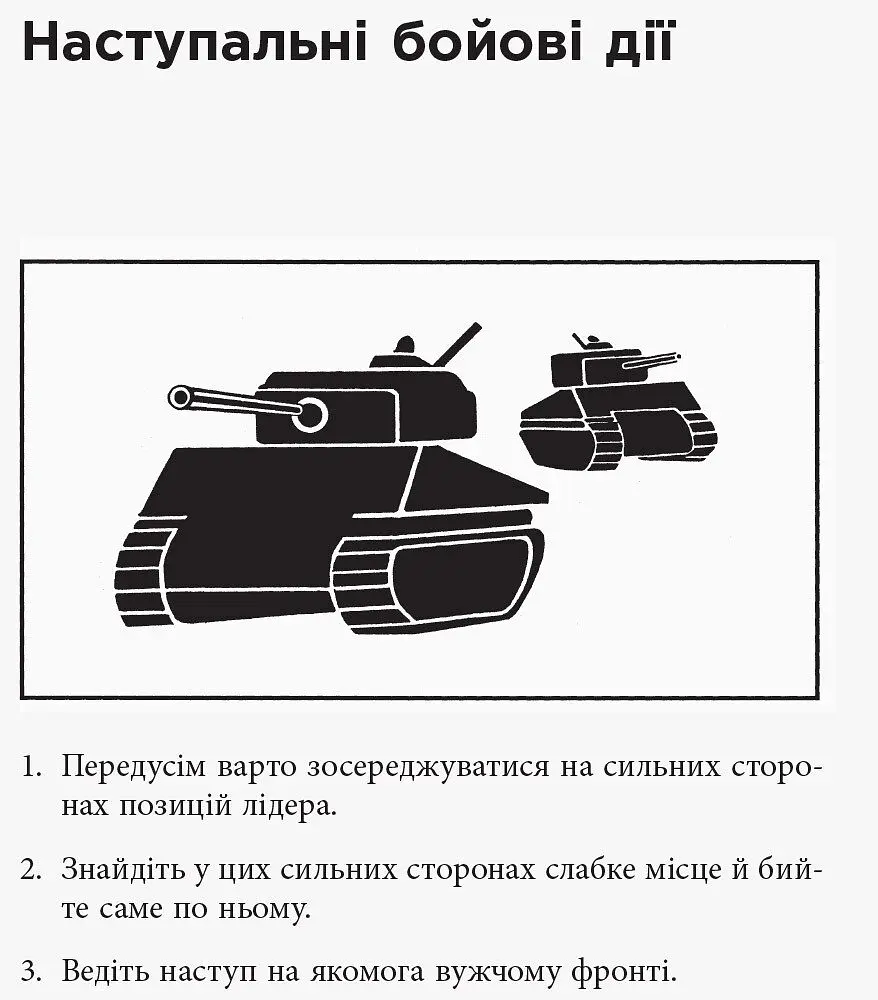 Наступальні бойові дії

1. Передусім варто зосереджуватися на сильних сторонах позицій лідера.

2. Знайдіть у цих сильних сторонах слабке місце й бийте саме по ньому.

3. Ведіть наступ на якомога вужчому фронті.