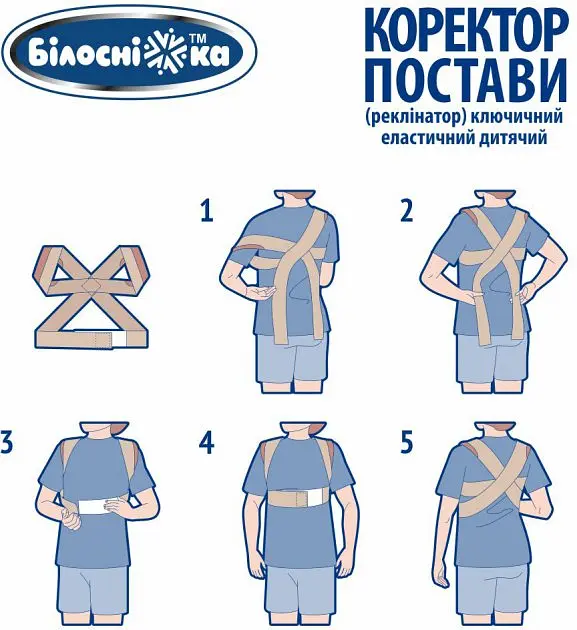 Білосніжка™

КОРЕКТОР ПОСТАВИ
(реклінатор) ключичний еластичний дитячий

1

2

3

4

5