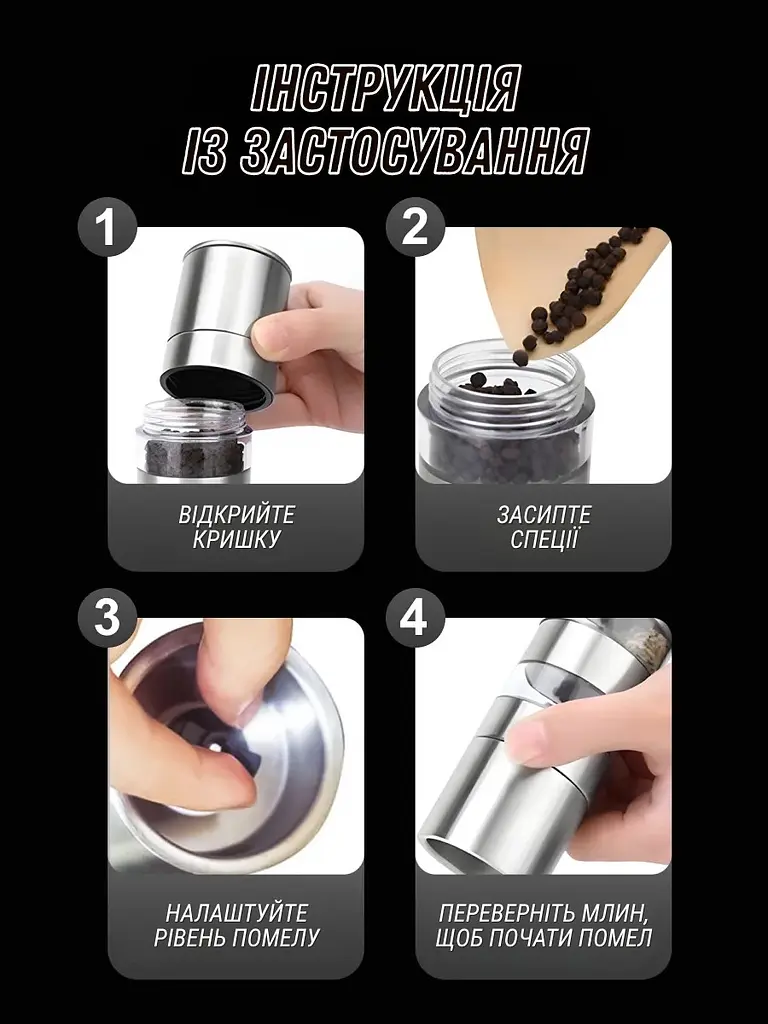 ІНСТРУКЦІЯ
ІЗ ЗАСТОСУВАННЯ

1

ВІДКРИЙТЕ
КРИШКУ

2

ЗАСИПТЕ
СПЕЦІЇ

3

НАЛАШТУЙТЕ
РІВЕНЬ ПОМЕЛУ

4

ПЕРЕВЕРНІТЬ МЛИН,
ЩОБ ПОЧАТИ ПОМЕЛ